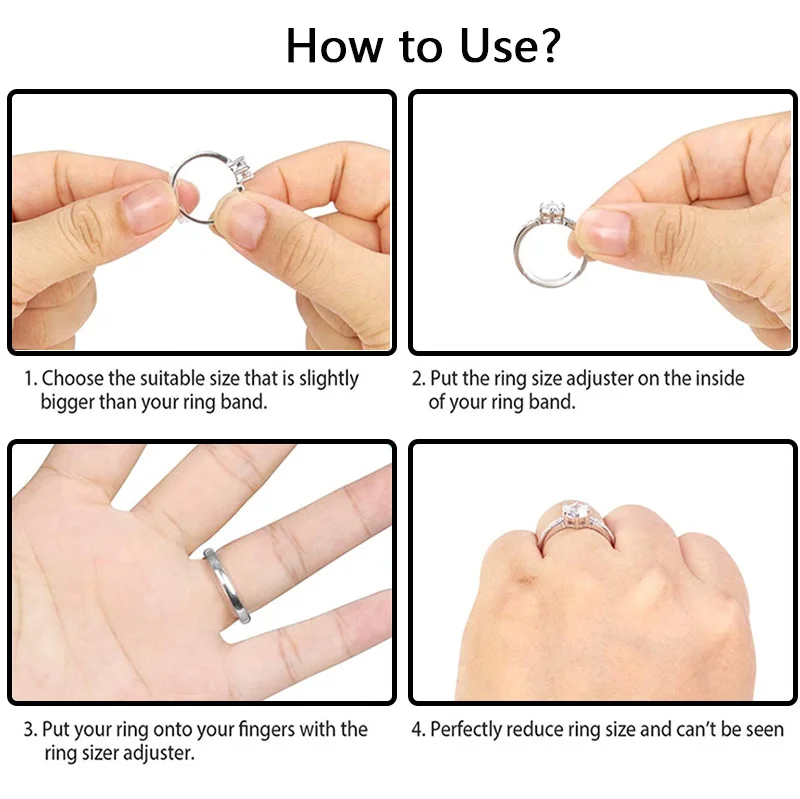 How to Use?

1. Choose the suitable size that is slightly bigger than your ring band.

2. Put the ring size adjuster on the inside of your ring band.

3. Put your ring onto your fingers with the ring sizer adjuster.

4. Perfectly reduce ring size and can't be seen