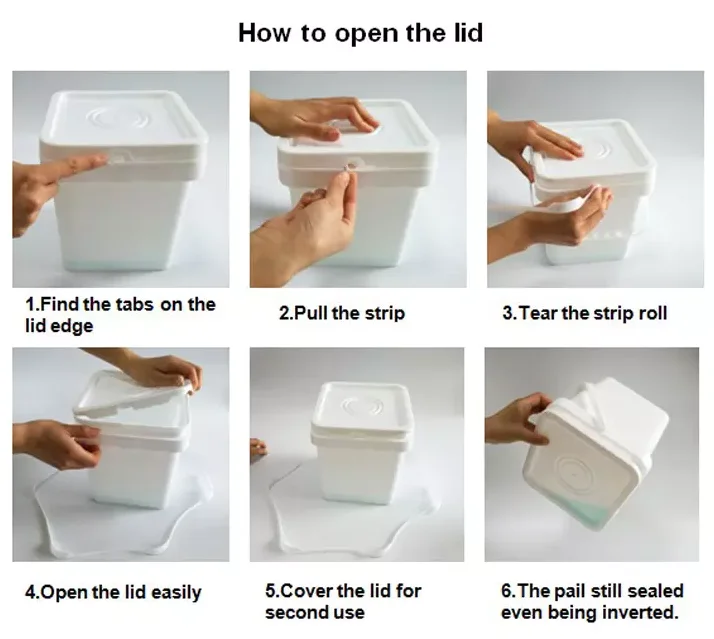 How to open the lid

1.Find the tabs on the lid edge

2.Pull the strip

3.Tear the strip roll

4.Open the lid easily

5.Cover the lid for second use

6.The pail still sealed even being inverted.