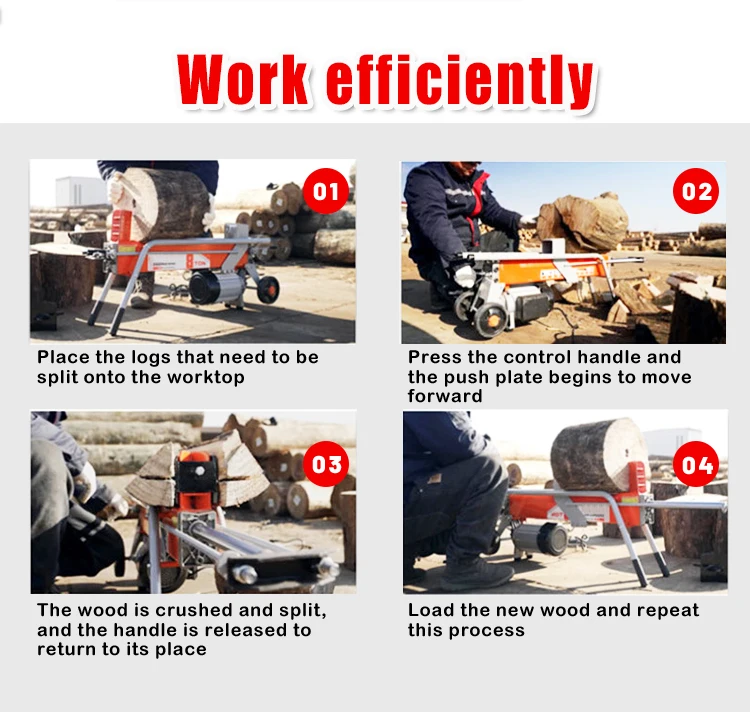 Work efficiently

01

Place the logs that need to be split onto the worktop

02

Press the control handle and the push plate begins to move forward

03

The wood is crushed and split, and the handle is released to return to its place

04

Load the new wood and repeat this process