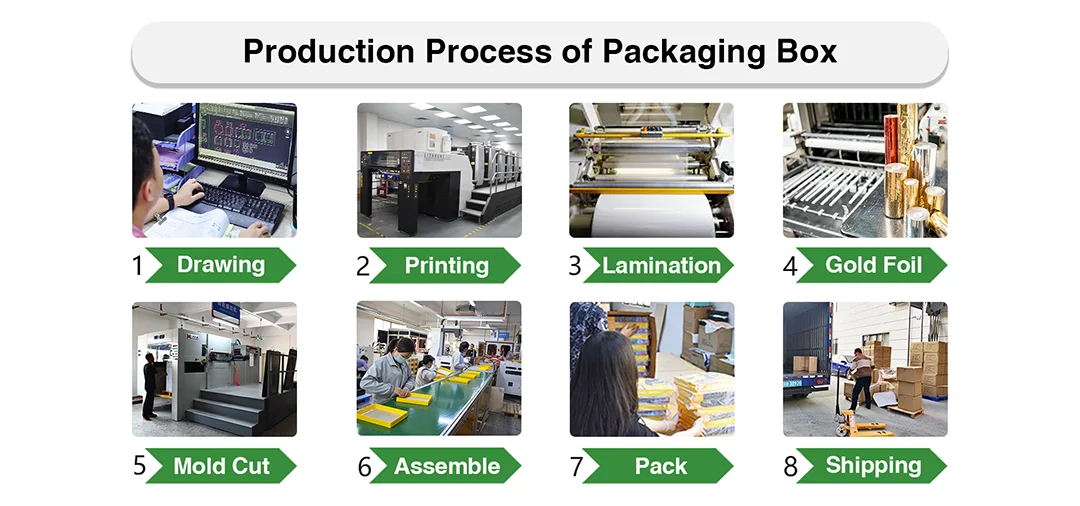 Production Process of Packaging Box

1 Drawing

2 Printing

3 Lamination

4 Gold Foil

5 Mold Cut

6 Assemble

7 Pack

8 Shipping