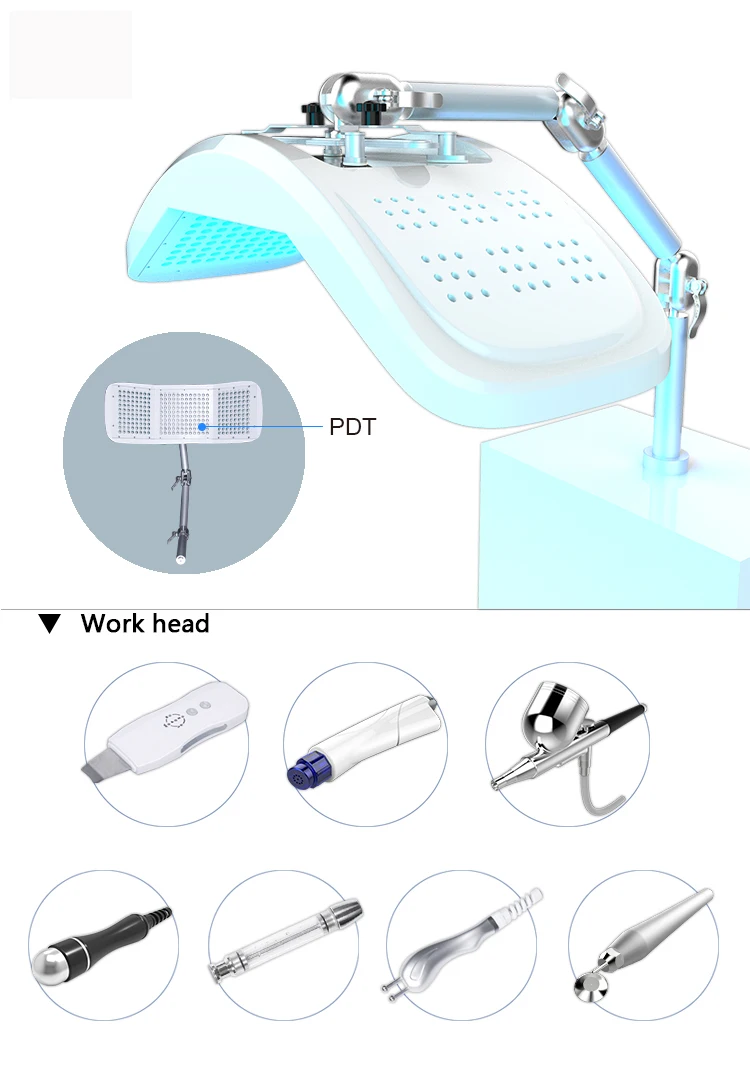 PDT

▼ Work head