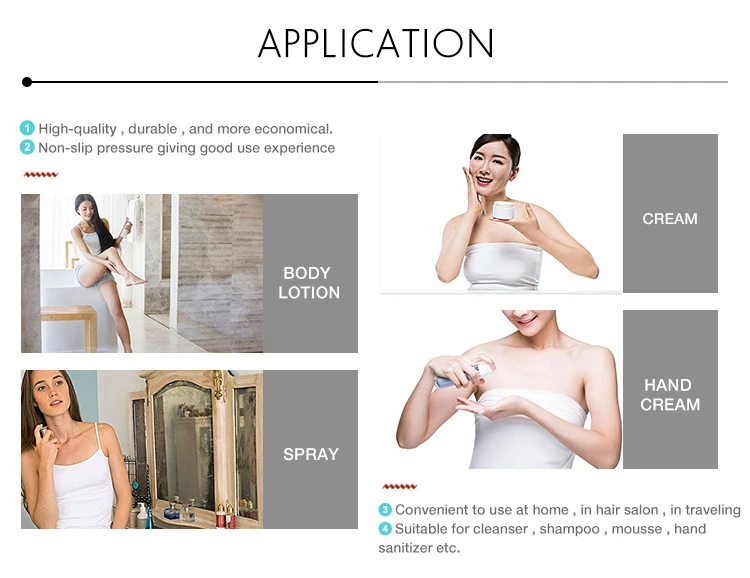 APPLICATION

1 High-quality , durable , and more economical.
2 Non-slip pressure giving good use experience

BODY LOTION

SPRAY

CREAM

HAND CREAM

3 Convenient to use at home , in hair salon , in traveling
4 Suitable for cleanser , shampoo , mousse , hand sanitizer etc.