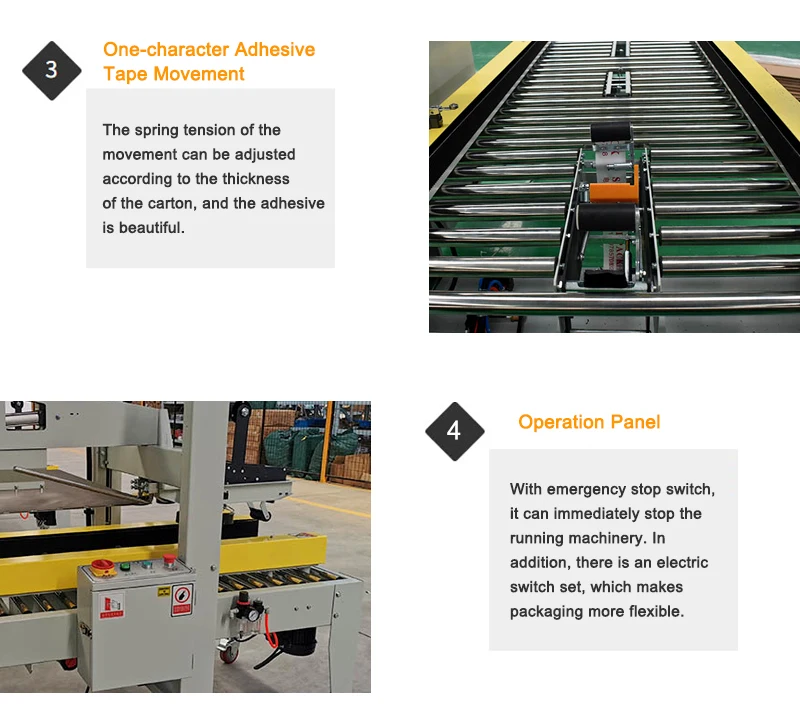 3

One-character Adhesive Tape Movement

The spring tension of the movement can be adjusted according to the thickness of the carton, and the adhesive is beautiful.

4

Operation Panel

With emergency stop switch, it can immediately stop the running machinery. In addition, there is an electric switch set, which makes packaging more flexible.