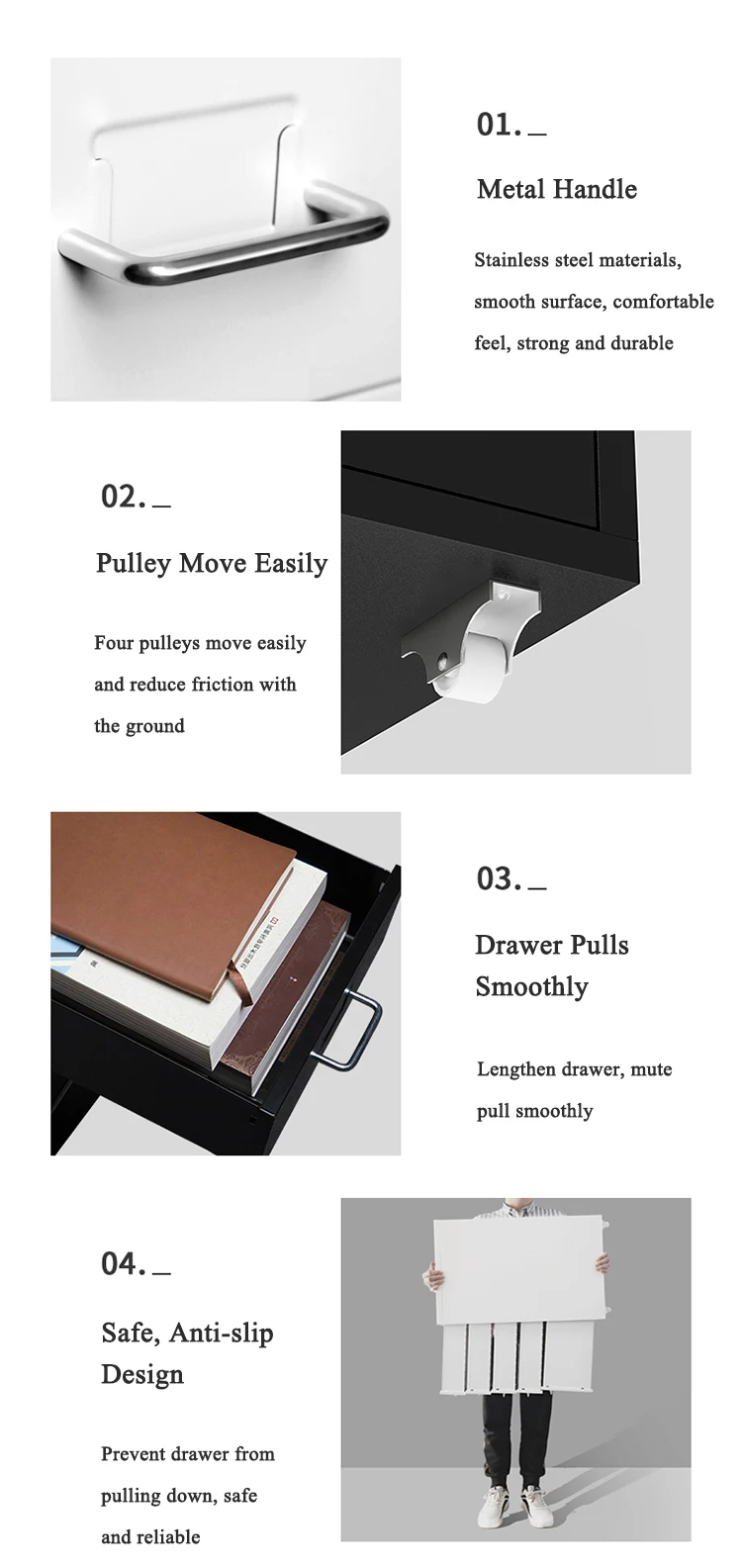 01._

Metal Handle

Stainless steel materials, smooth surface, comfortable feel, strong and durable

02._

Pulley Move Easily

Four pulleys move easily and reduce friction with the ground

03._

Drawer Pulls Smoothly

Lengthen drawer, mute pull smoothly

04._

Safe, Anti-slip Design

Prevent drawer from pulling down, safe and reliable