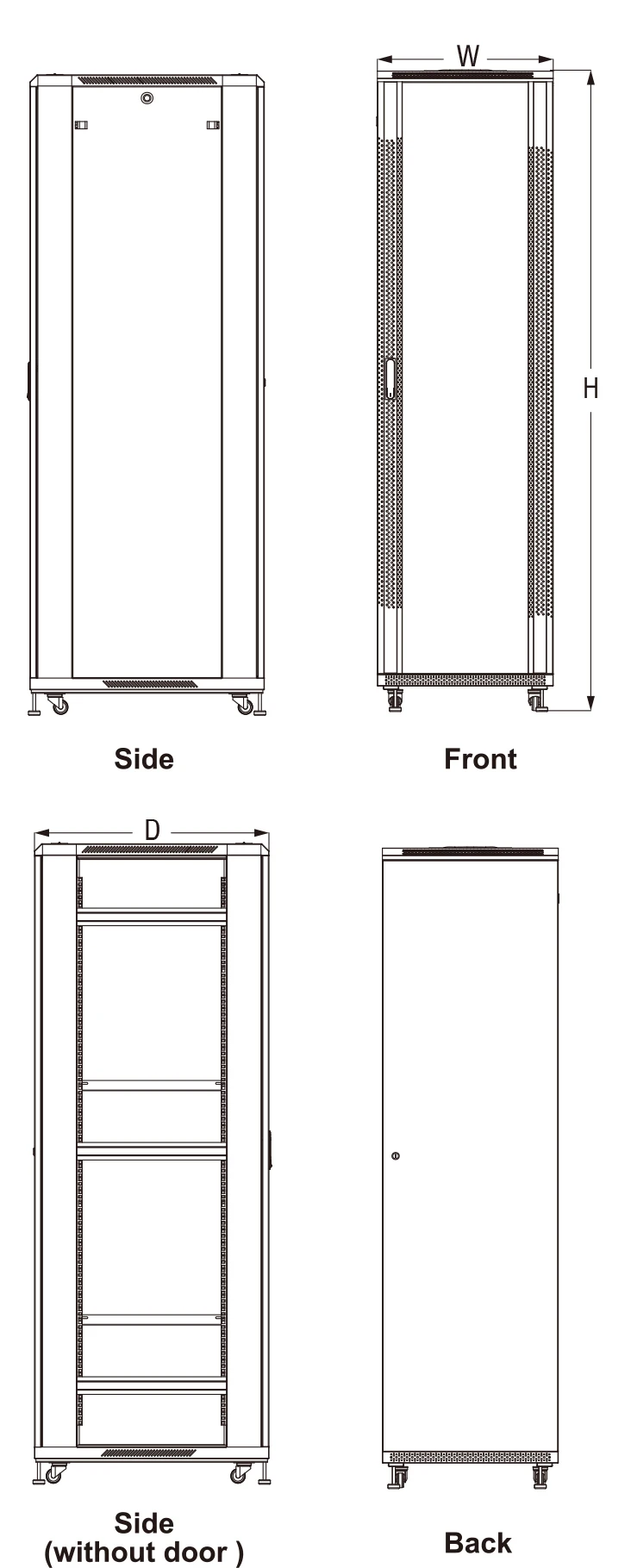 W

H

Side

Front

D

Side
(without door )

Back