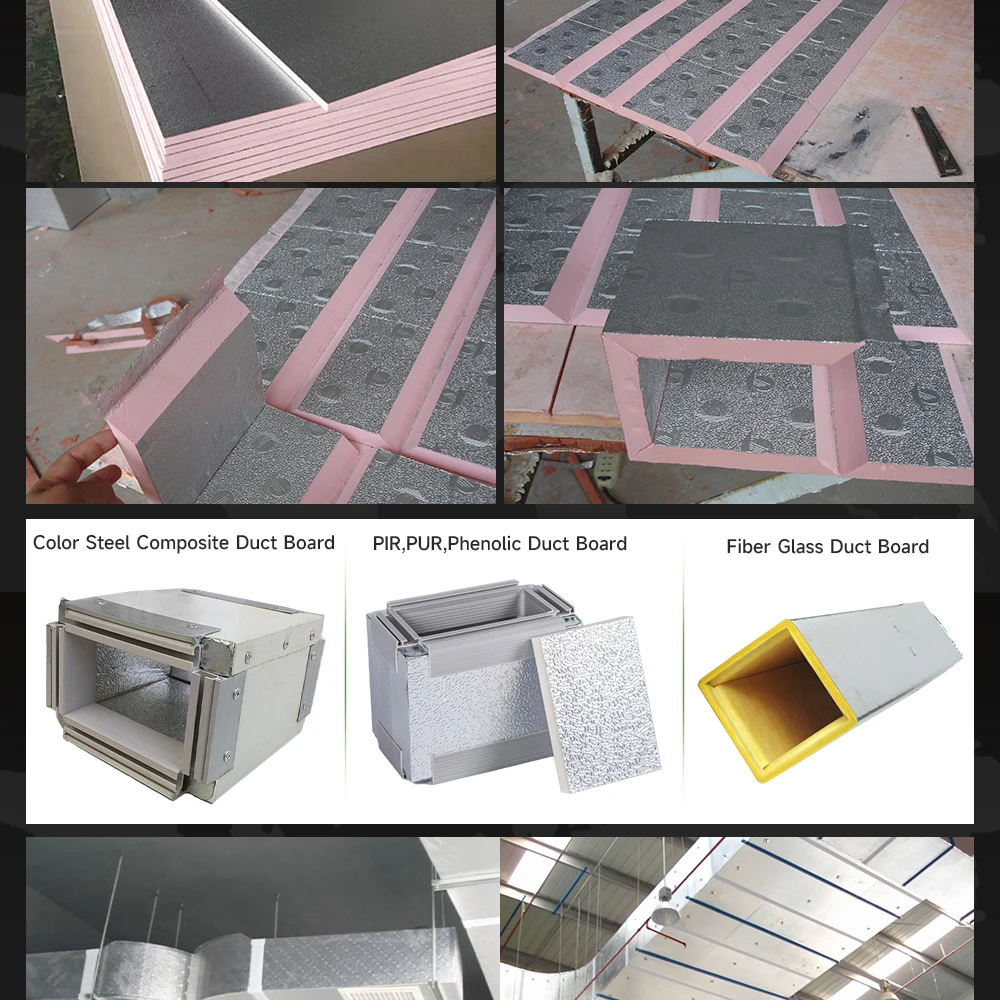 Color Steel Composite Duct Board

PIR,PUR,Phenolic Duct Board

Fiber Glass Duct Board