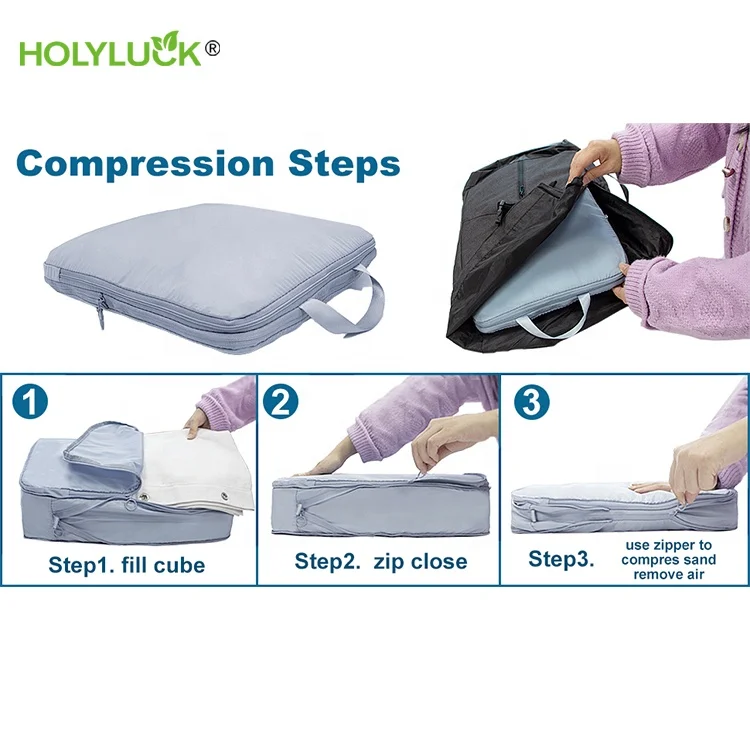 HOLYLUCK®

Compression Steps

1
Step1. fill cube

2
Step2. zip close

3
Step3. use zipper to compres sand remove air