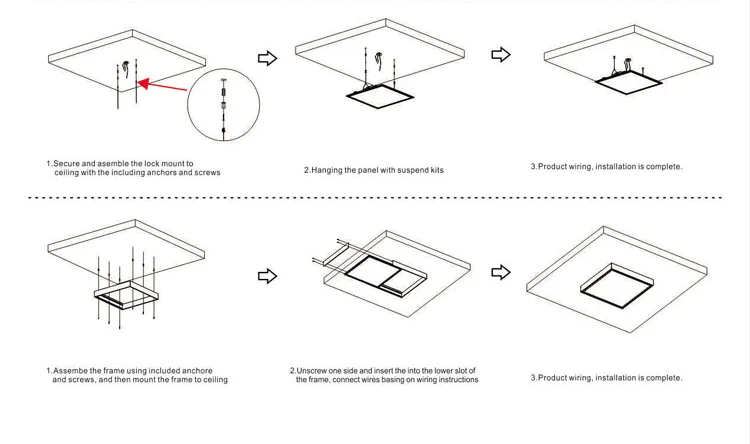 1.Secure and asemble the lock mount to ceiling with the including anchors and screws

2.Hanging the panel with suspend kits

3.Product wiring, installation is complete.

1.Assembe the frame using included anchore and screws, and then mount the frame to ceiling

2.Unscrew one side and insert the into the lower slot of the frame, connect wires basing on wiring instructions

3.Product wiring, installation is complete.