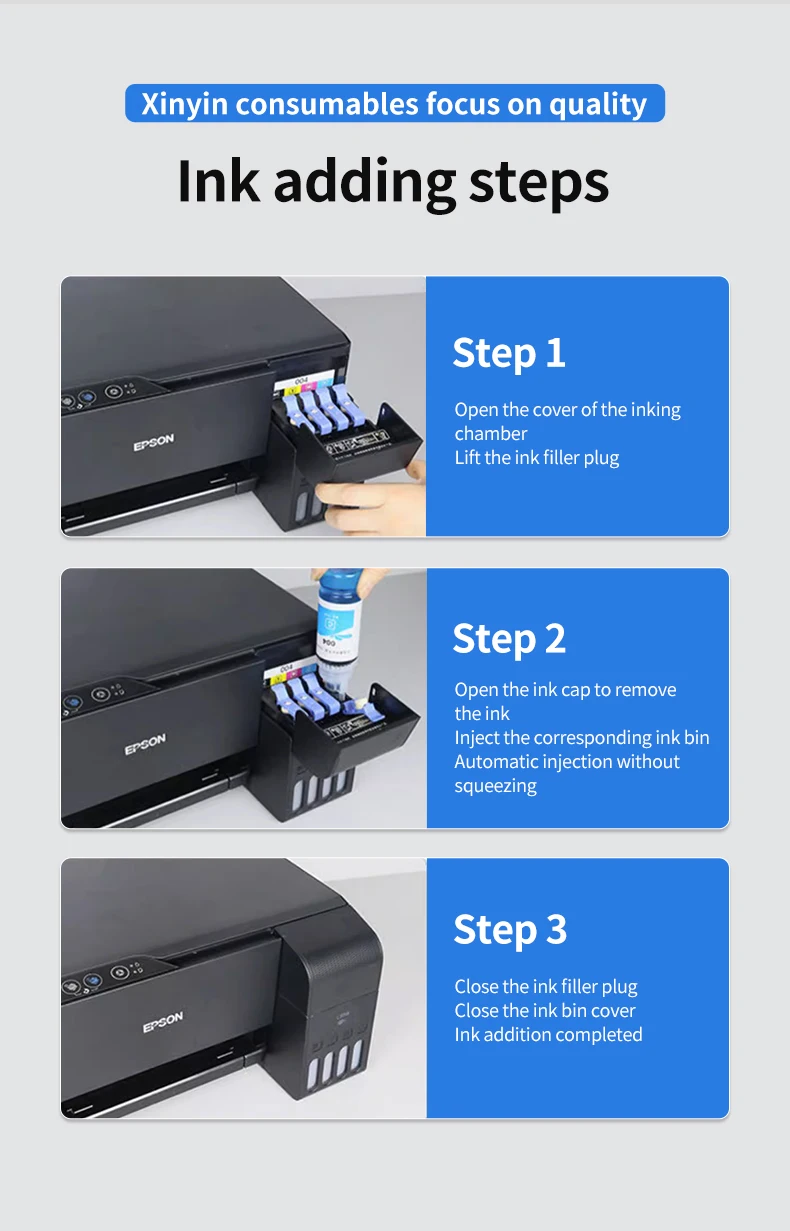 Xinyin consumables focus on quality

Ink adding steps

EPSON

004

Step 1

Open the cover of the inking chamber
Lift the ink filler plug

EPSON

004

Step 2

Open the ink cap to remove the ink
Inject the corresponding ink bin
Automatic injection without squeezing

EPSON

Step 3

Close the ink filler plug
Close the ink bin cover
Ink addition completed