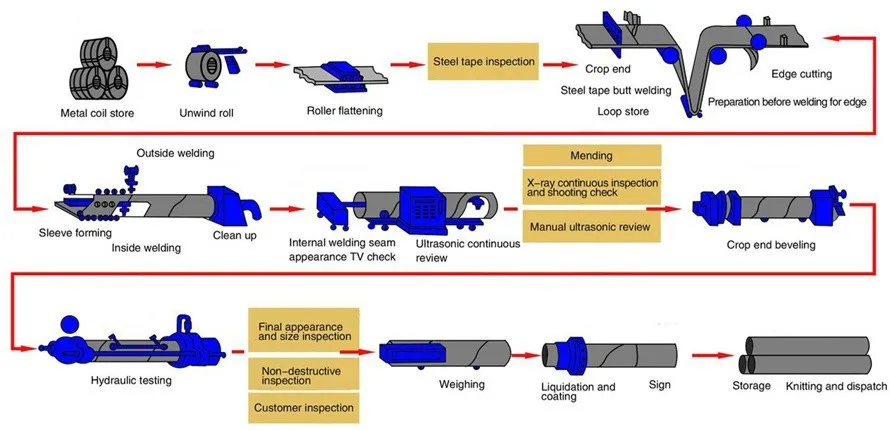 Metal coil store

Unwind roll

Roller flattening

Steel tape inspection

Crop end

Steel tape butt welding

Loop store

Edge cutting

Preparation before welding for edge

Outside welding

Sleeve forming

Inside welding

Clean up

Internal welding seam appearance TV check

Ultrasonic continuous review

Mending

X-ray continuous inspection and shooting check

Manual ultrasonic review

Crop end beveling

Hydraulic testing

Final appearance and size inspection

Non-destructive inspection

Customer inspection

Weighing

Liquidation and coating

Sign

Storage

Knitting and dispatch