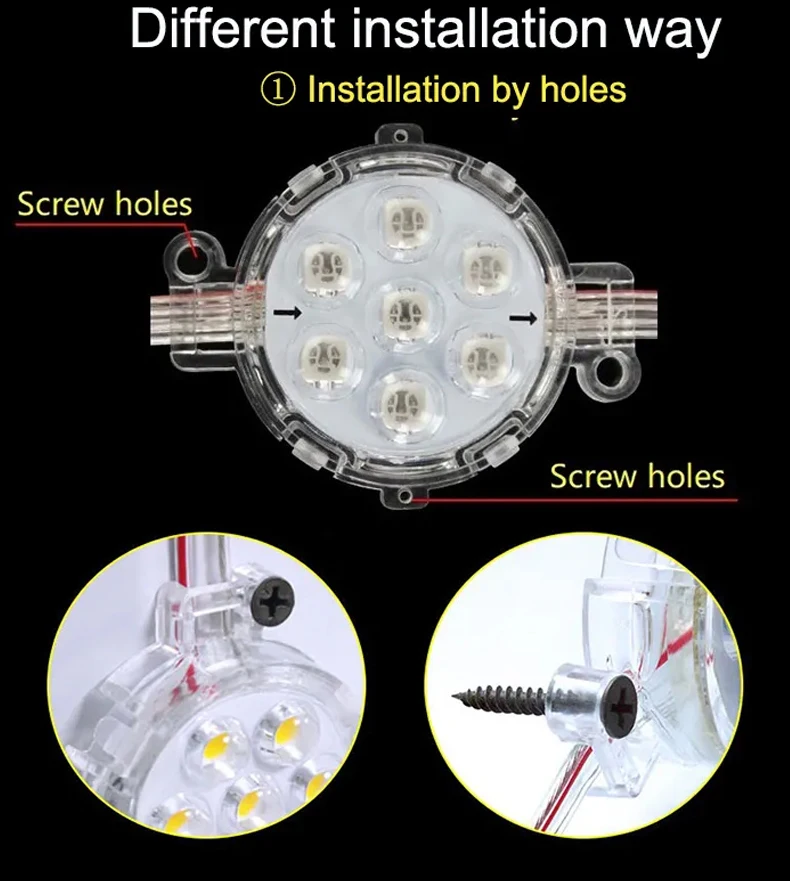 Different installation way

① Installation by holes

Screw holes

Screw holes