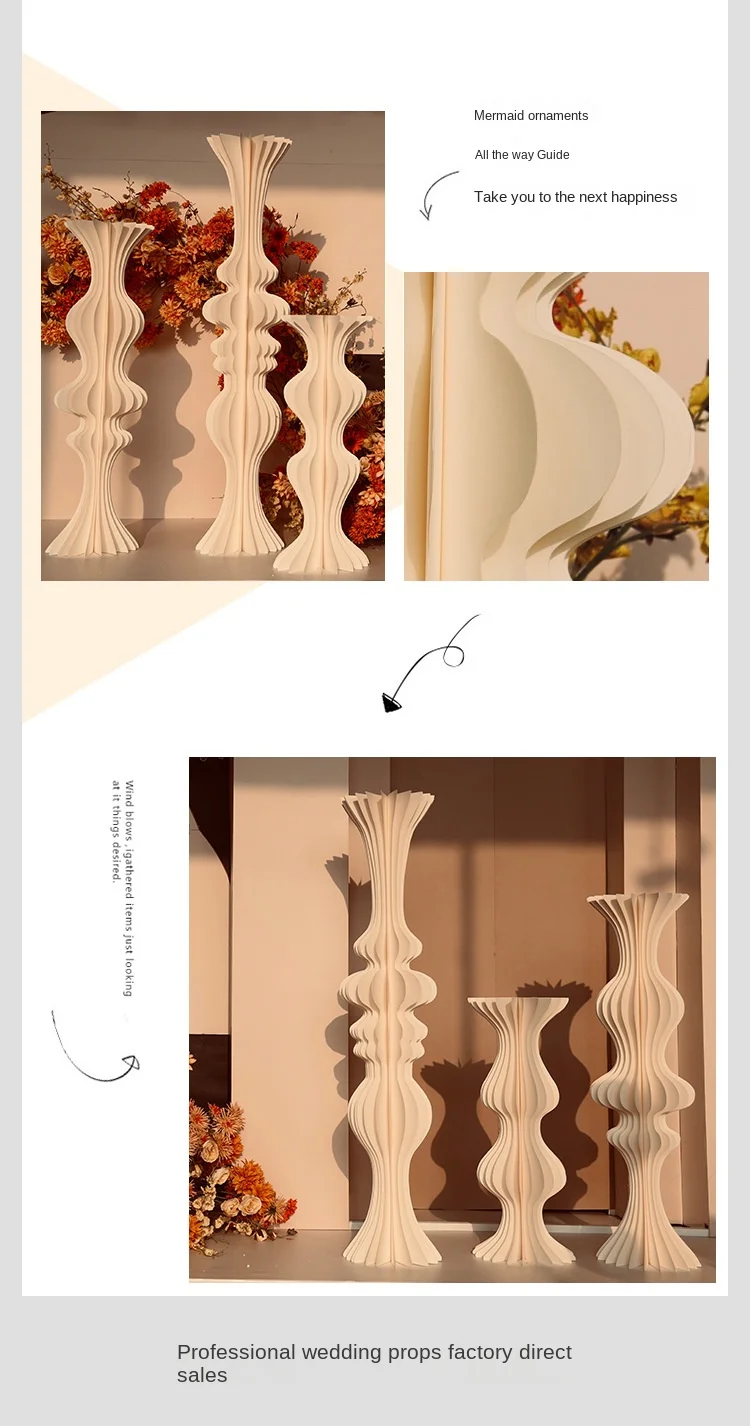 Mermaid ornaments

All the way Guide

Take you to the next happiness

Wind blows, igathered items just looking at it things desired.

Professional wedding props factory direct sales