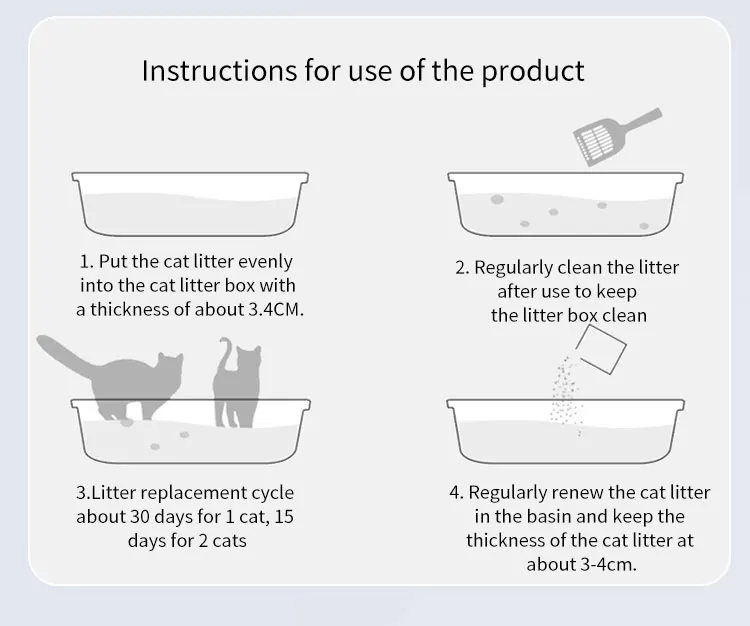 Instructions for use of the product

1. Put the cat litter evenly into the cat litter box with a thickness of about 3.4CM.

2. Regularly clean the litter after use to keep the litter box clean

3.Litter replacement cycle about 30 days for 1 cat, 15 days for 2 cats

4. Regularly renew the cat litter in the basin and keep the thickness of the cat litter at about 3-4cm.