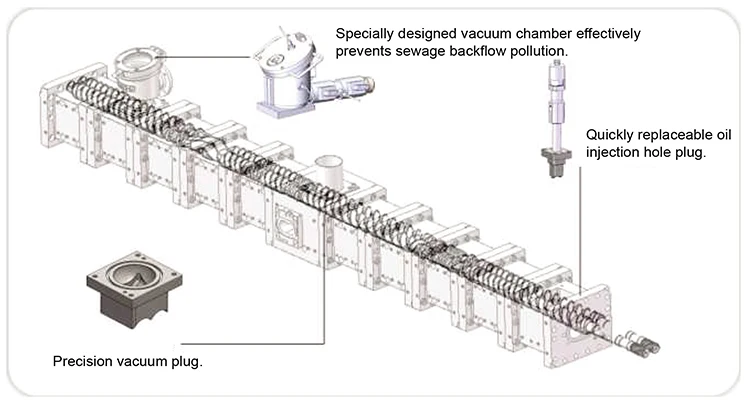 Specially designed vacuum chamber effectively prevents sewage backflow pollution.

Quickly replaceable oil injection hole plug.

Precision vacuum plug.