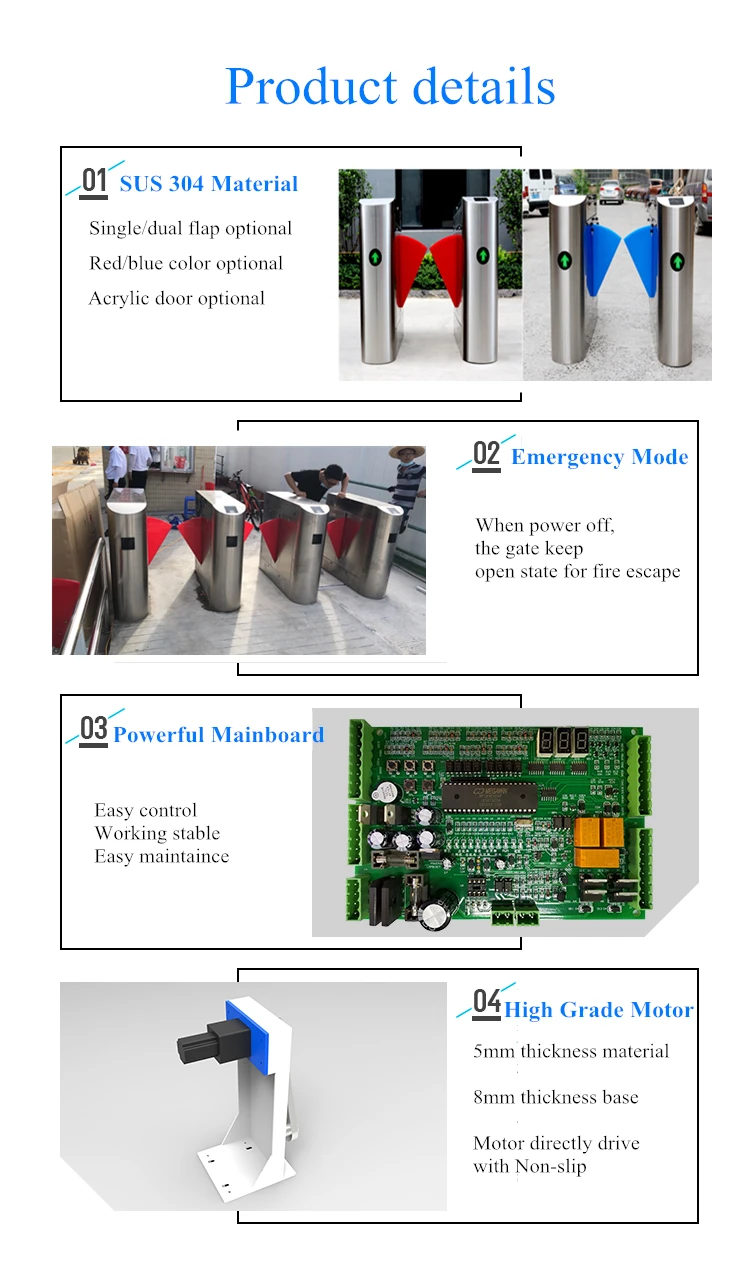 Product details

01 SUS 304 Material

Single/dual flap optional
Red/blue color optional
Acrylic door optional

02 Emergency Mode

When power off, the gate keep open state for fire escape

03 Powerful Mainboard

Easy control
Working stable
Easy maintaince

04 High Grade Motor

5mm thickness material

8mm thickness base

Motor directly drive with Non-slip