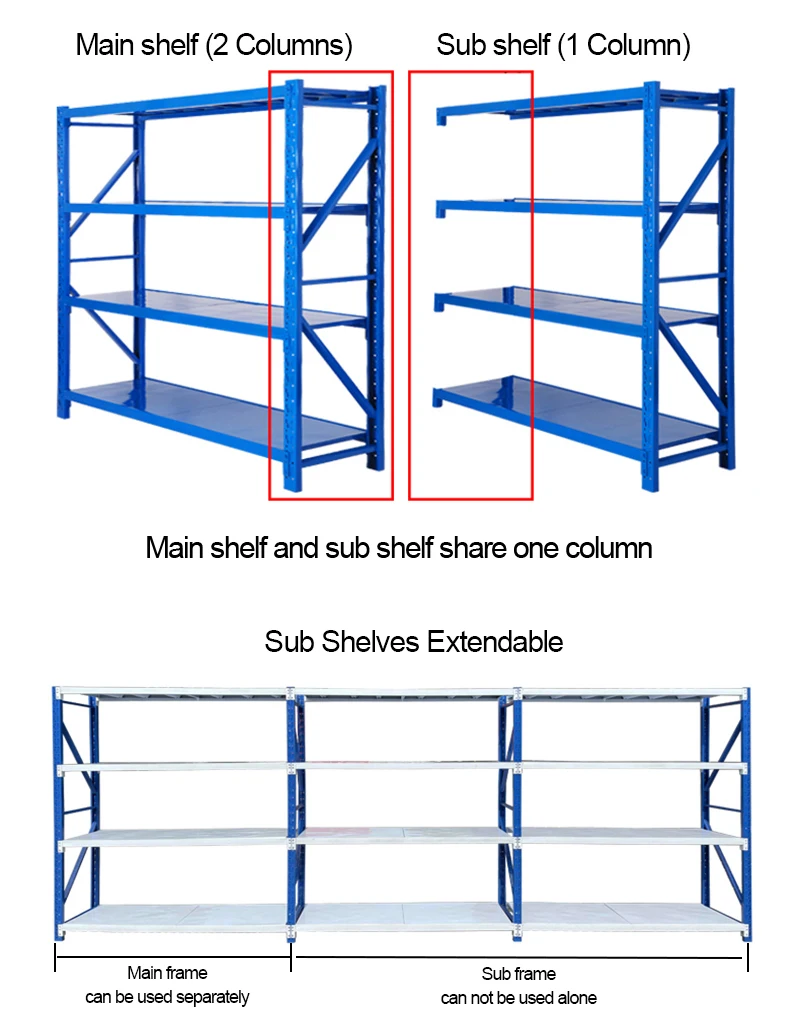 Main shelf (2 Columns)

Sub shelf (1 Column)

Main shelf and sub shelf share one column

Sub Shelves Extendable

Main frame
can be used separately

Sub frame
can not be used alone