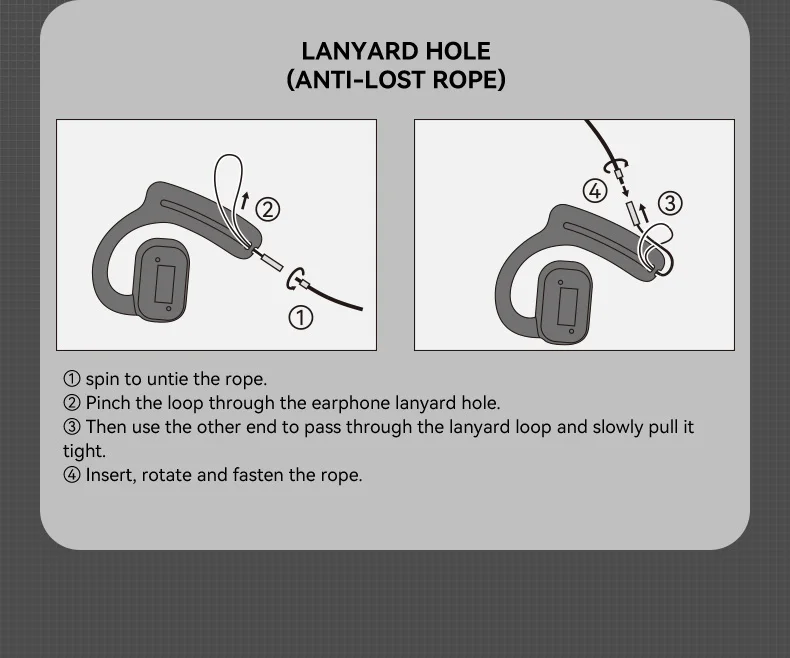 LANYARD HOLE
(ANTI-LOST ROPE)

② ①

④ ③

① spin to untie the rope.
② Pinch the loop through the earphone lanyard hole.
③ Then use the other end to pass through the lanyard loop and slowly pull it tight.
④ Insert, rotate and fasten the rope.