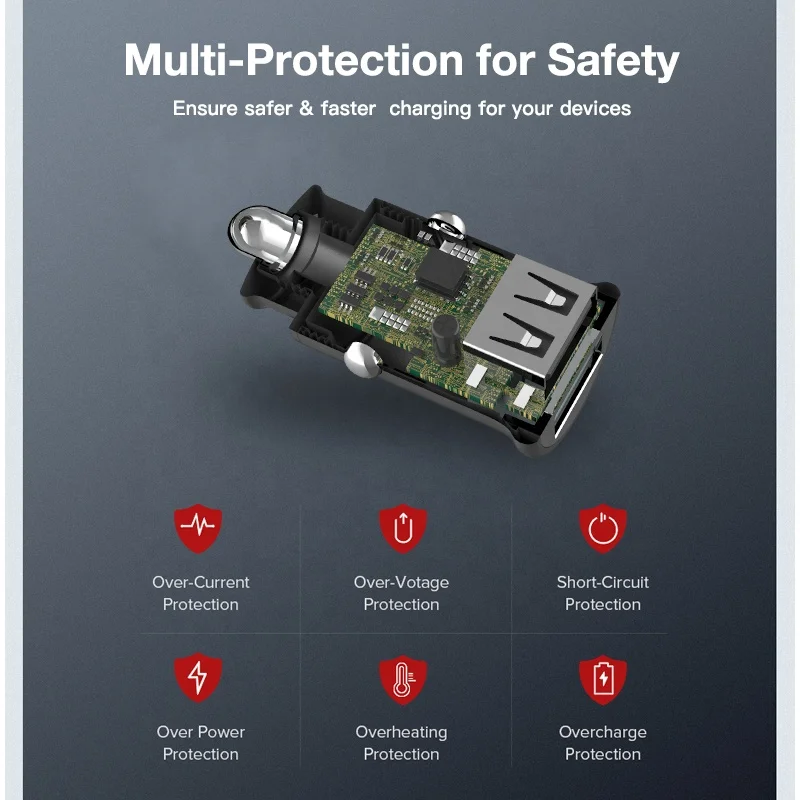 Multi-Protection for Safety

Ensure safer & faster charging for your devices

Over-Current Protection

Over-Votage Protection

Short-Circuit Protection

Over Power Protection

Overheating Protection

Overcharge Protection