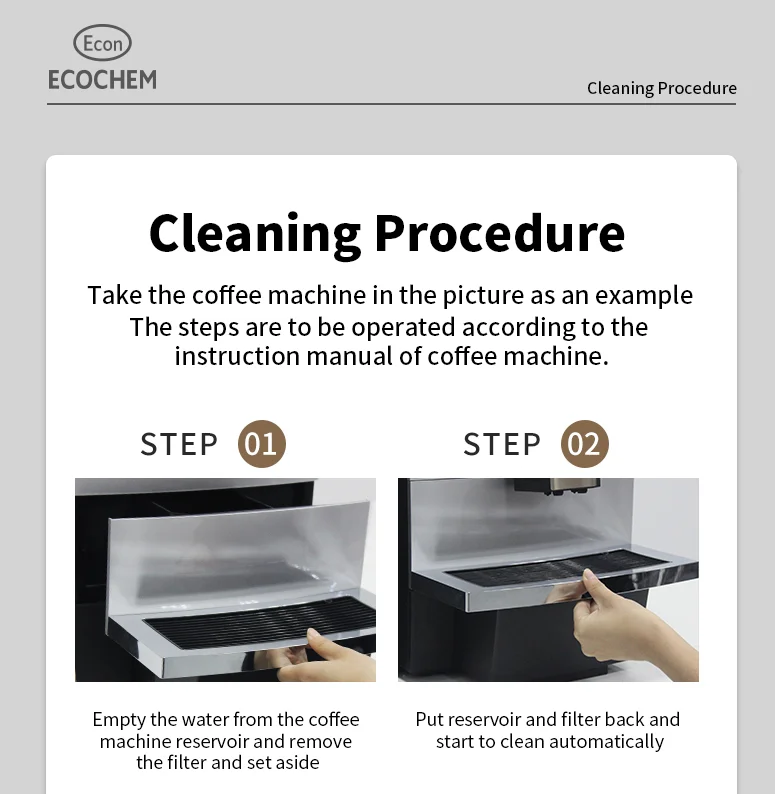 Econ
ECOCHEM

Cleaning Procedure

Cleaning Procedure

Take the coffee machine in the picture as an example
The steps are to be operated according to the instruction manual of coffee machine.

STEP 01

Empty the water from the coffee machine reservoir and remove the filter and set aside

STEP 02

Put reservoir and filter back and start to clean automatically