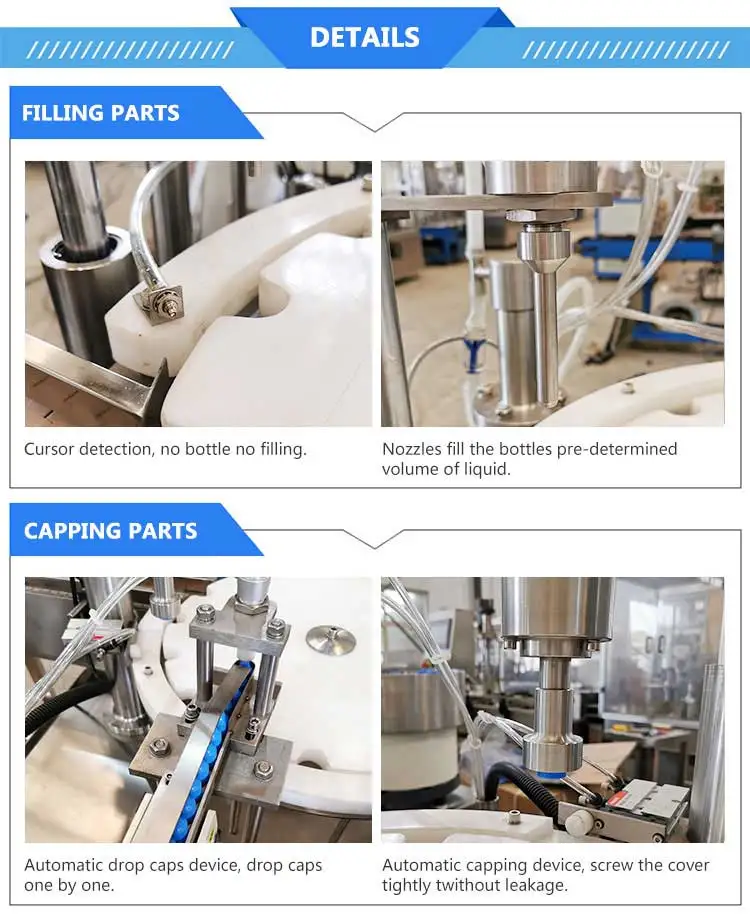 DETAILS

FILLING PARTS

Cursor detection, no bottle no filling.

Nozzles fill the bottles pre-determined volume of liquid.

CAPPING PARTS

Automatic drop caps device, drop caps one by one.

Automatic capping device, screw the cover tightly twithout leakage.