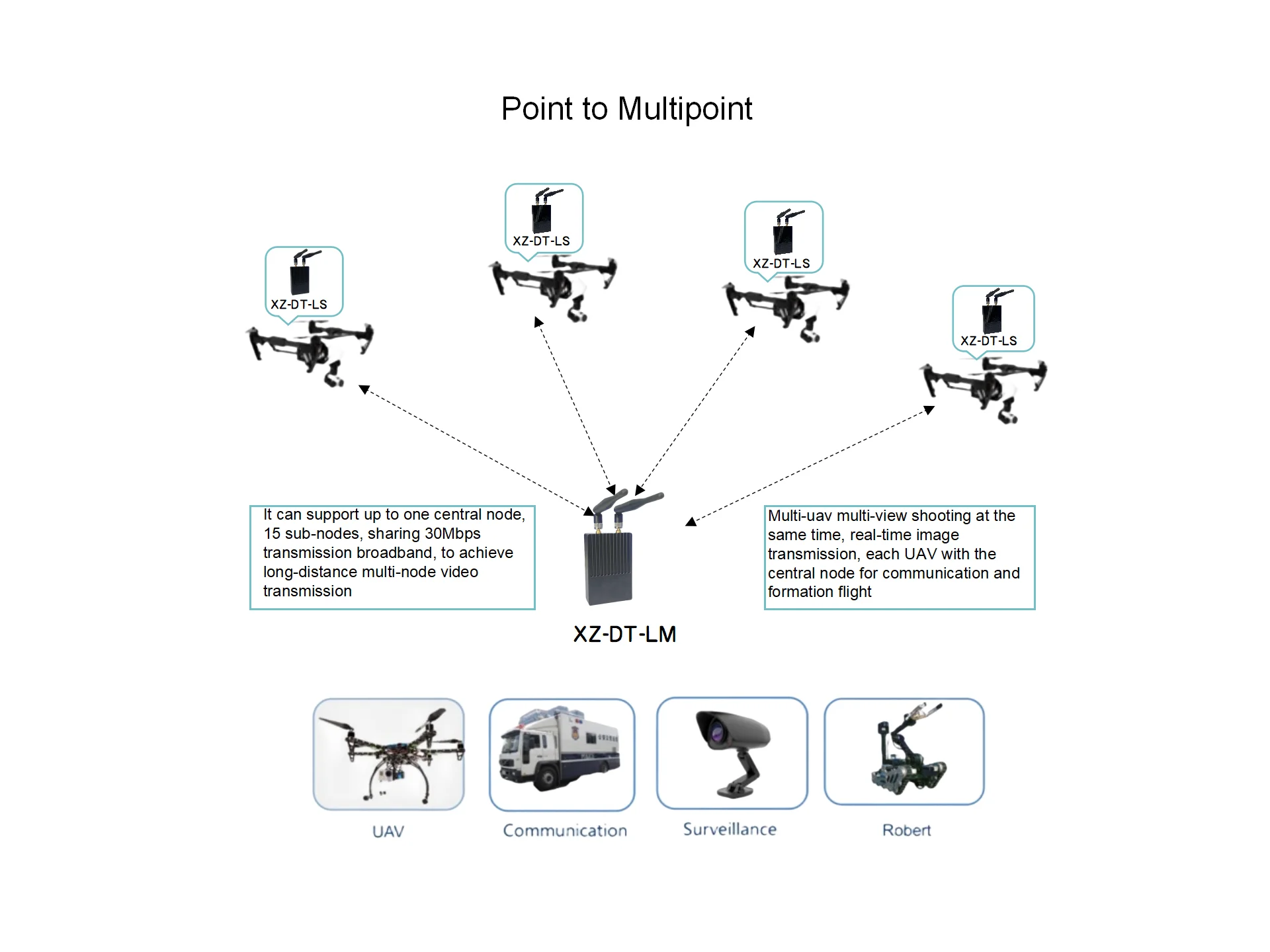 Point to Multipoint

XZ-DT-LS

XZ-DT-LS

XZ-DT-LS

XZ-DT-LS

It can support up to one central node, 15 sub-nodes, sharing 30Mbps transmission broadband, to achieve long-distance multi-node video transmission

XZ-DT-LM

Multi-uav multi-view shooting at the same time, real-time image transmission, each UAV with the central node for communication and formation flight

UAV

Communication

Surveillance

Robert