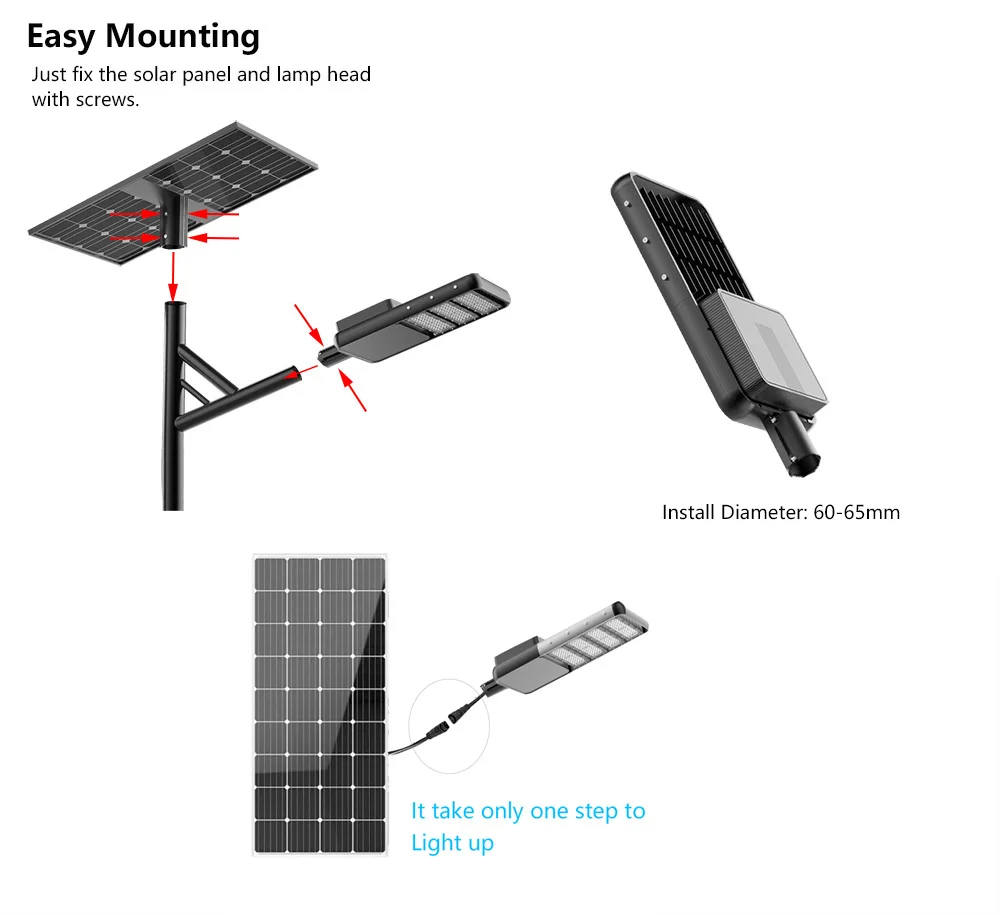 Easy Mounting

Just fix the solar panel and lamp head with screws.

Install Diameter: 60-65mm

It take only one step to Light up