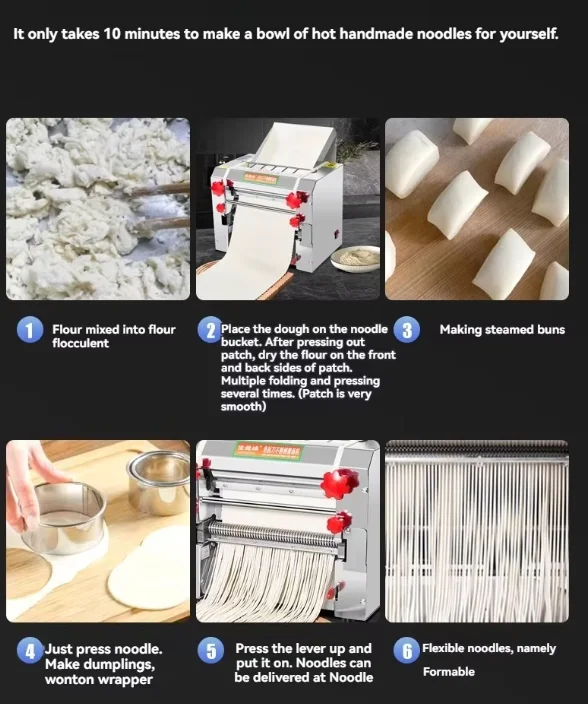 It only takes 10 minutes to make a bowl of hot handmade noodles for yourself.

1 Flour mixed into flour flocculent

2 Place the dough on the noodle bucket. After pressing out patch, dry the flour on the front and back sides of patch. Multiple folding and pressing several times. (Patch is very smooth)

3 Making steamed buns

4 Just press noodle. Make dumplings, wonton wrapper

5 Press the lever up and put it on. Noodles can be delivered at Noodle

6 Flexible noodles, namely Formable