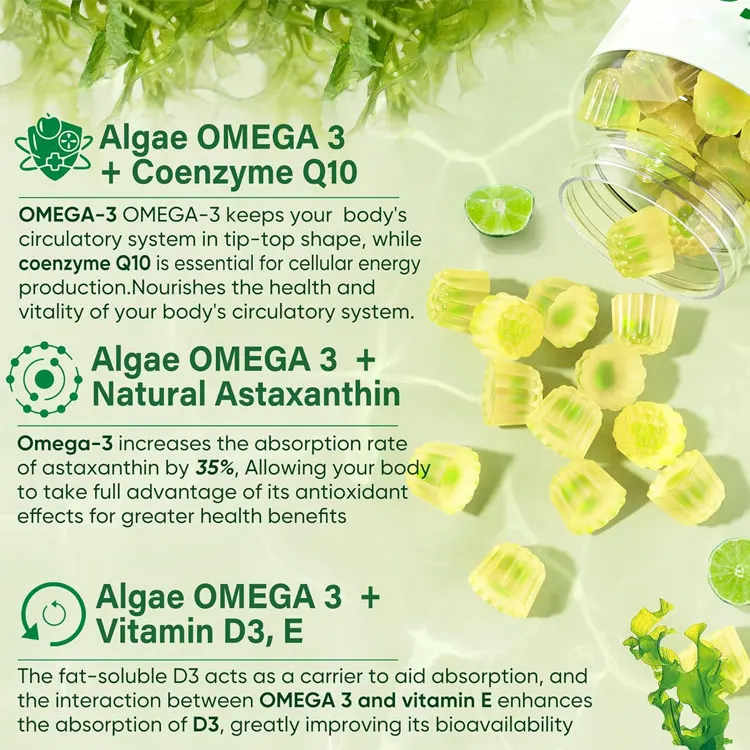 Algae OMEGA 3 + Coenzyme Q10

OMEGA-3 OMEGA-3 keeps your body's circulatory system in tip-top shape, while coenzyme Q10 is essential for cellular energy production.Nourishes the health and vitality of your body's circulatory system.

Algae OMEGA 3 + Natural Astaxanthin

Omega-3 increases the absorption rate of astaxanthin by 35%, Allowing your body to take full advantage of its antioxidant effects for greater health benefits

Algae OMEGA 3 + Vitamin D3, E

The fat-soluble D3 acts as a carrier to aid absorption, and the interaction between OMEGA 3 and vitamin E enhances the absorption of D3, greatly improving its bioavailability