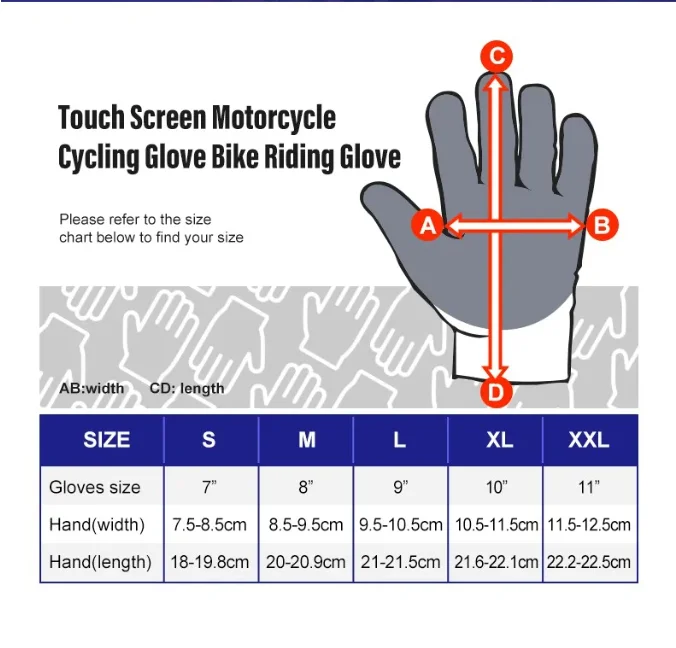 Touch Screen Motorcycle Cycling Glove Bike Riding Glove

Please refer to the size chart below to find your size

C

A

B

D

AB:width CD: length

| SIZE | S | M | L | XL | XXL |
|---|---|---|---|---|---|
| Gloves size | 7” | 8” | 9” | 10” | 11” |
| Hand(width) | 7.5-8.5cm | 8.5-9.5cm | 9.5-10.5cm | 10.5-11.5cm | 11.5-12.5cm |
| Hand(length) | 18-19.8cm | 20-20.9cm | 21-21.5cm | 21.6-22.1cm | 22.2-22.5cm |