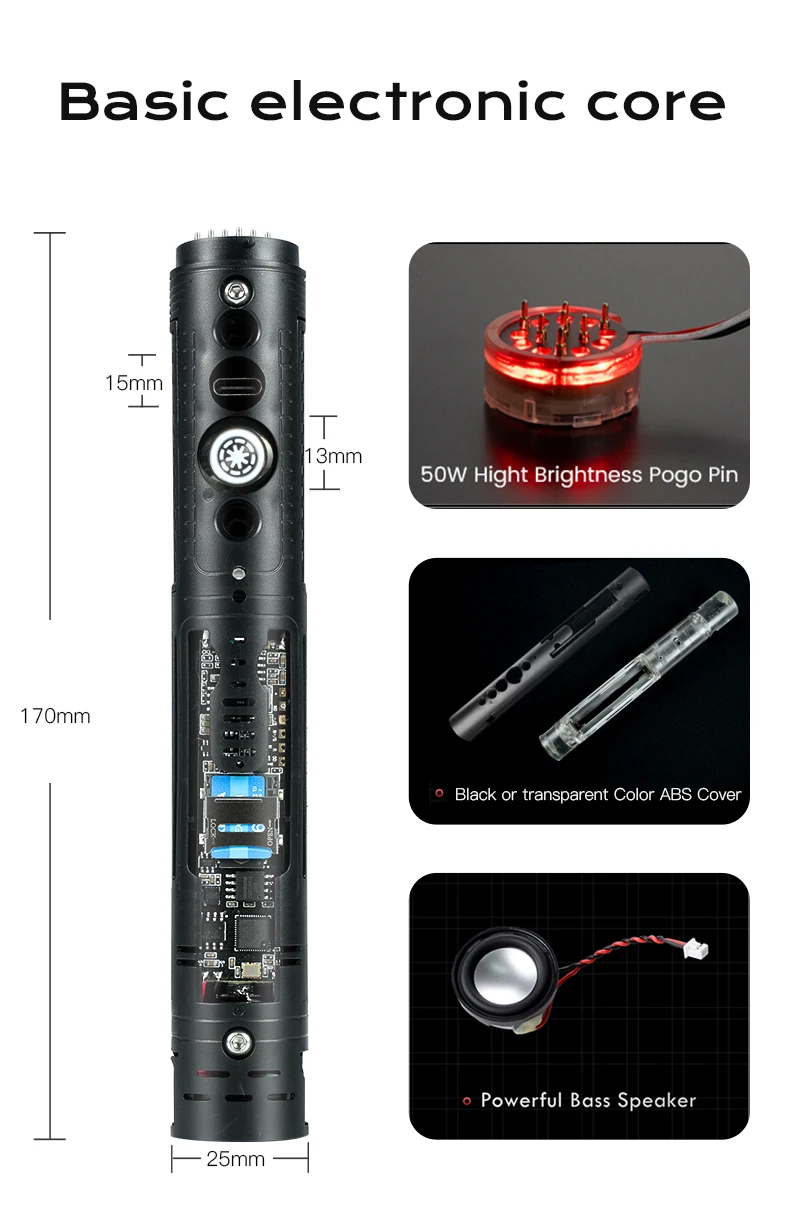 Basic electronic core

15mm

13mm

170mm

25mm

50W Hight Brightness Pogo Pin

Black or transparent Color ABS Cover

Powerful Bass Speaker