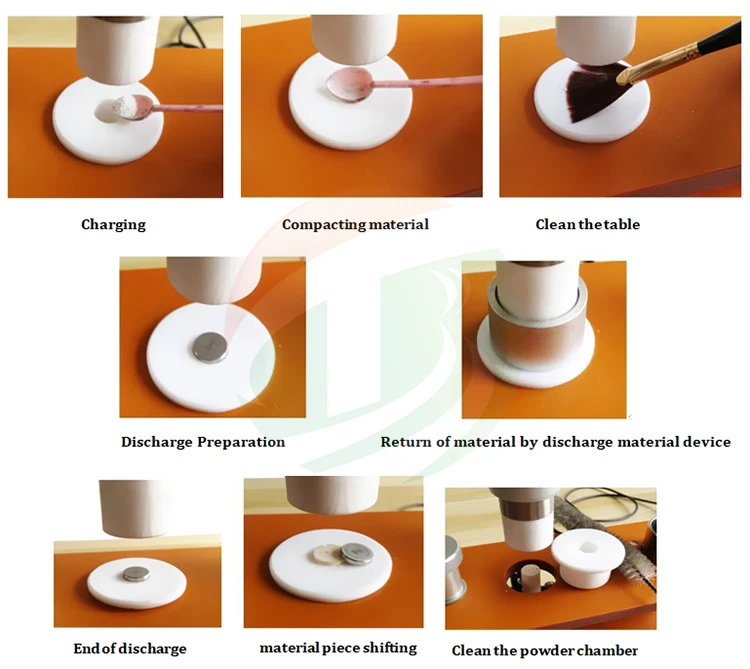 Charging

Compacting material

Clean the table

Discharge Preparation

Return of material by discharge material device

End of discharge

material piece shifting

Clean the powder chamber