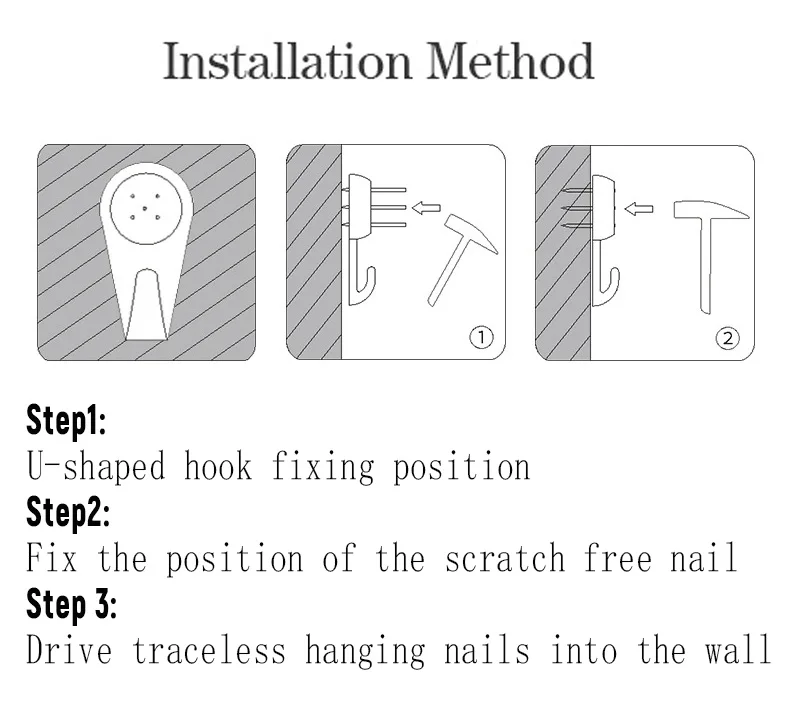 Installation Method

①

②

Step1:
U-shaped hook fixing position
Step2:
Fix the position of the scratch free nail
Step 3:
Drive traceless hanging nails into the wall