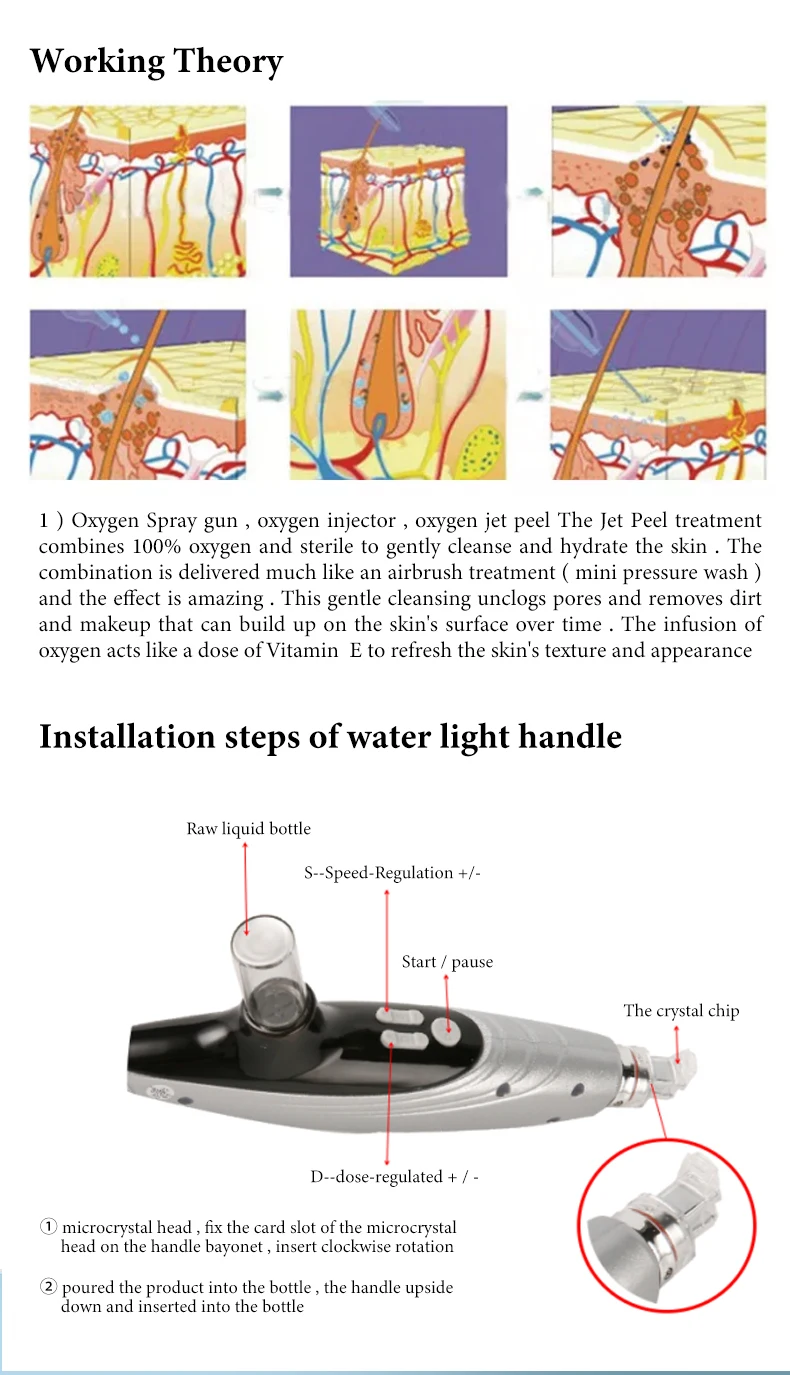 Working Theory

1 ) Oxygen Spray gun , oxygen injector , oxygen jet peel The Jet Peel treatment combines 100% oxygen and sterile to gently cleanse and hydrate the skin . The combination is delivered much like an airbrush treatment ( mini pressure wash ) and the effect is amazing . This gentle cleansing unclogs pores and removes dirt and makeup that can build up on the skin's surface over time . The infusion of oxygen acts like a dose of Vitamin E to refresh the skin's texture and appearance

Installation steps of water light handle

Raw liquid bottle

S--Speed-Regulation +/-

Start / pause

The crystal chip

D--dose-regulated + / -

① microcrystal head , fix the card slot of the microcrystal head on the handle bayonet , insert clockwise rotation

② poured the product into the bottle , the handle upside down and inserted into the bottle