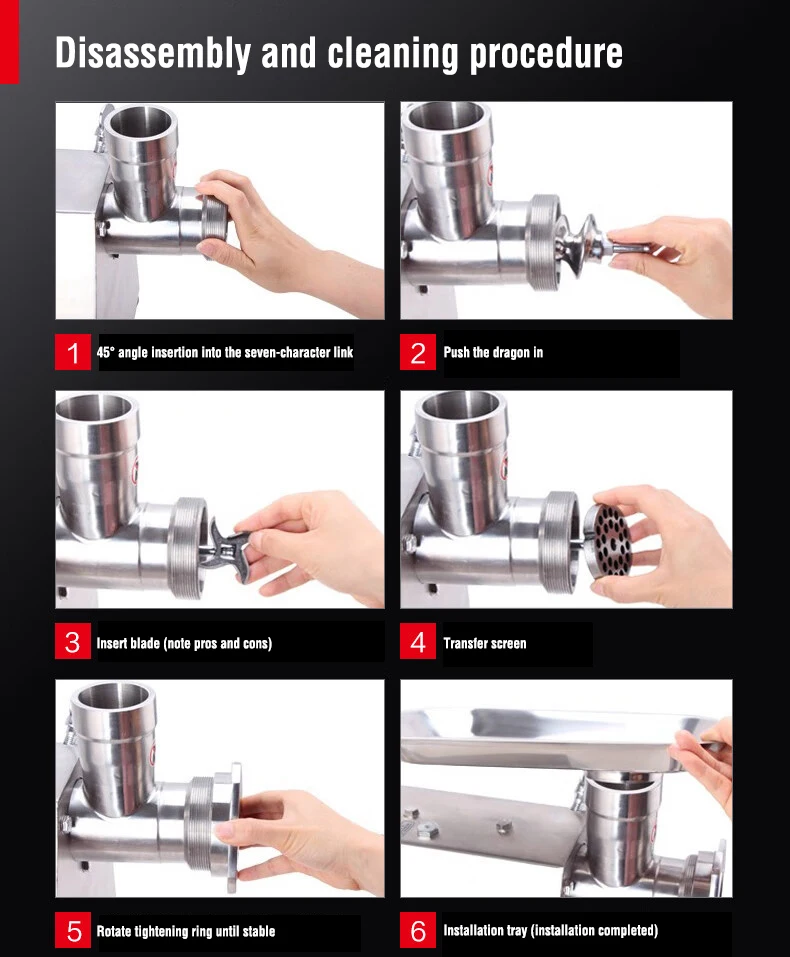 Disassembly and cleaning procedure

1 45° angle insertion into the seven-character link

2 Push the dragon in

3 Insert blade (note pros and cons)

4 Transfer screen

5 Rotate tightening ring until stable

6 Installation tray (installation completed)