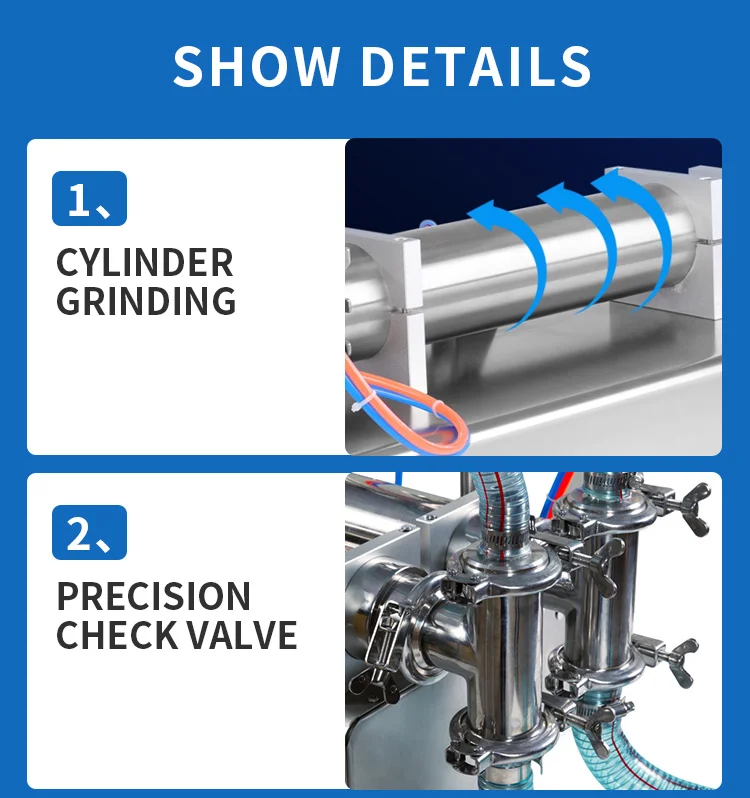 SHOW DETAILS

1、

CYLINDER GRINDING

2、

PRECISION CHECK VALVE