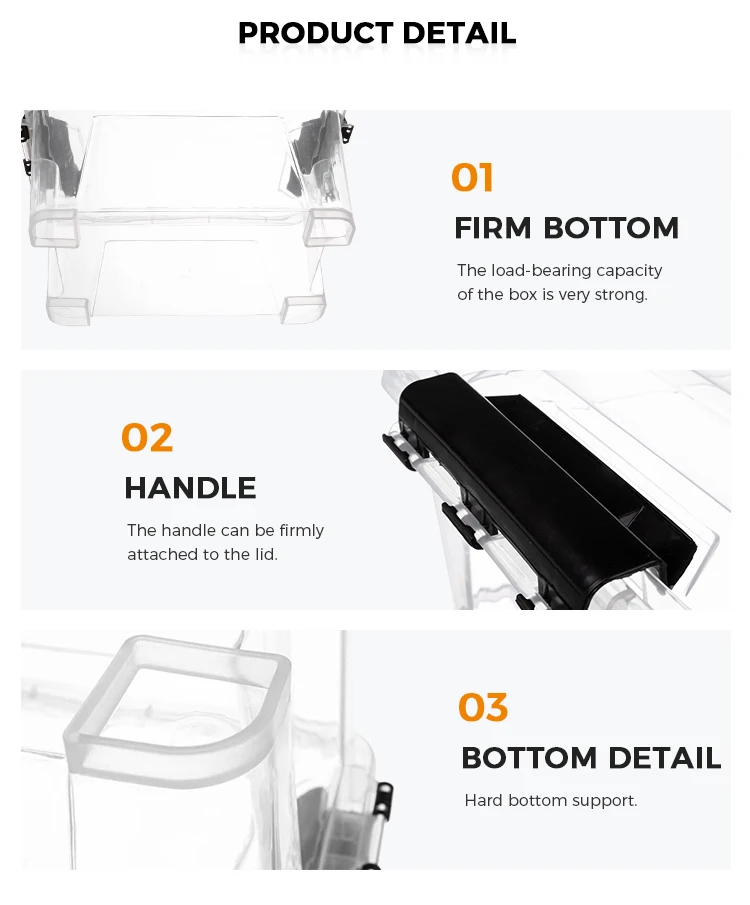 PRODUCT DETAIL

01
FIRM BOTTOM
The load-bearing capacity of the box is very strong.

02
HANDLE
The handle can be firmly attached to the lid.

03
BOTTOM DETAIL
Hard bottom support.