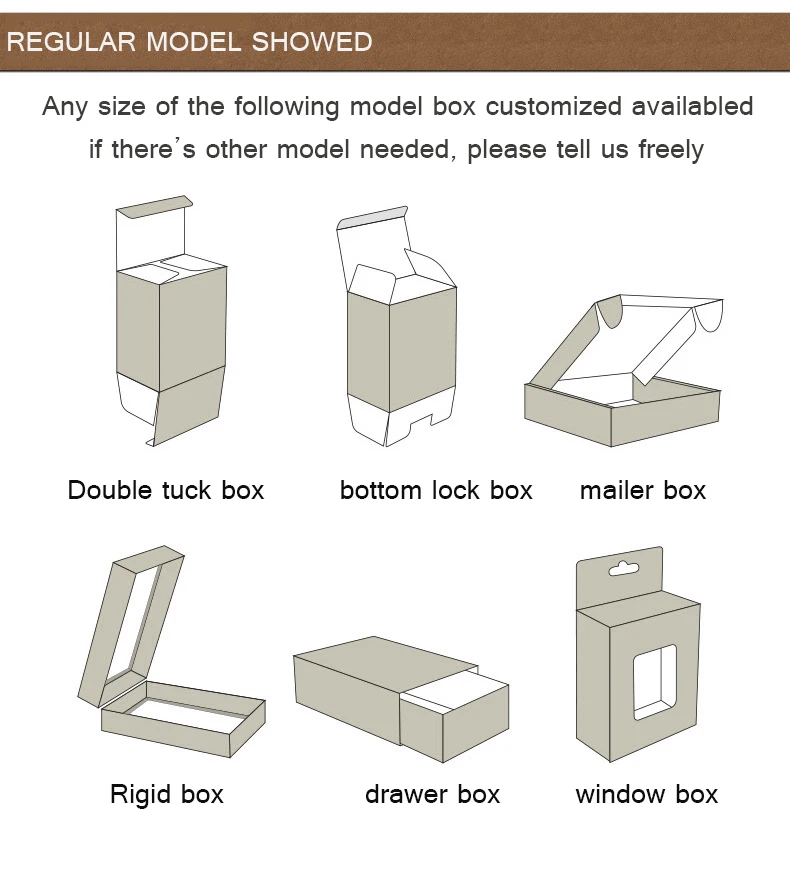 REGULAR MODEL SHOWED

Any size of the following model box customized availabled
if there's other model needed, please tell us freely

Double tuck box

bottom lock box

mailer box

Rigid box

drawer box

window box