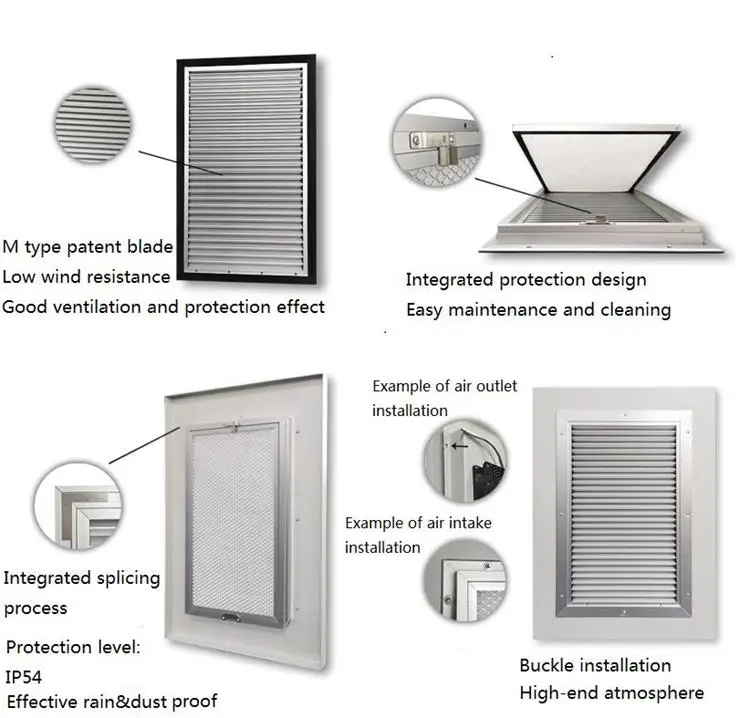 M type patent blade
Low wind resistance
Good ventilation and protection effect

Integrated protection design
Easy maintenance and cleaning

Integrated splicing process

Protection level:
IP54
Effective rain&dust proof

Example of air outlet installation

Example of air intake installation

Buckle installation
High-end atmosphere