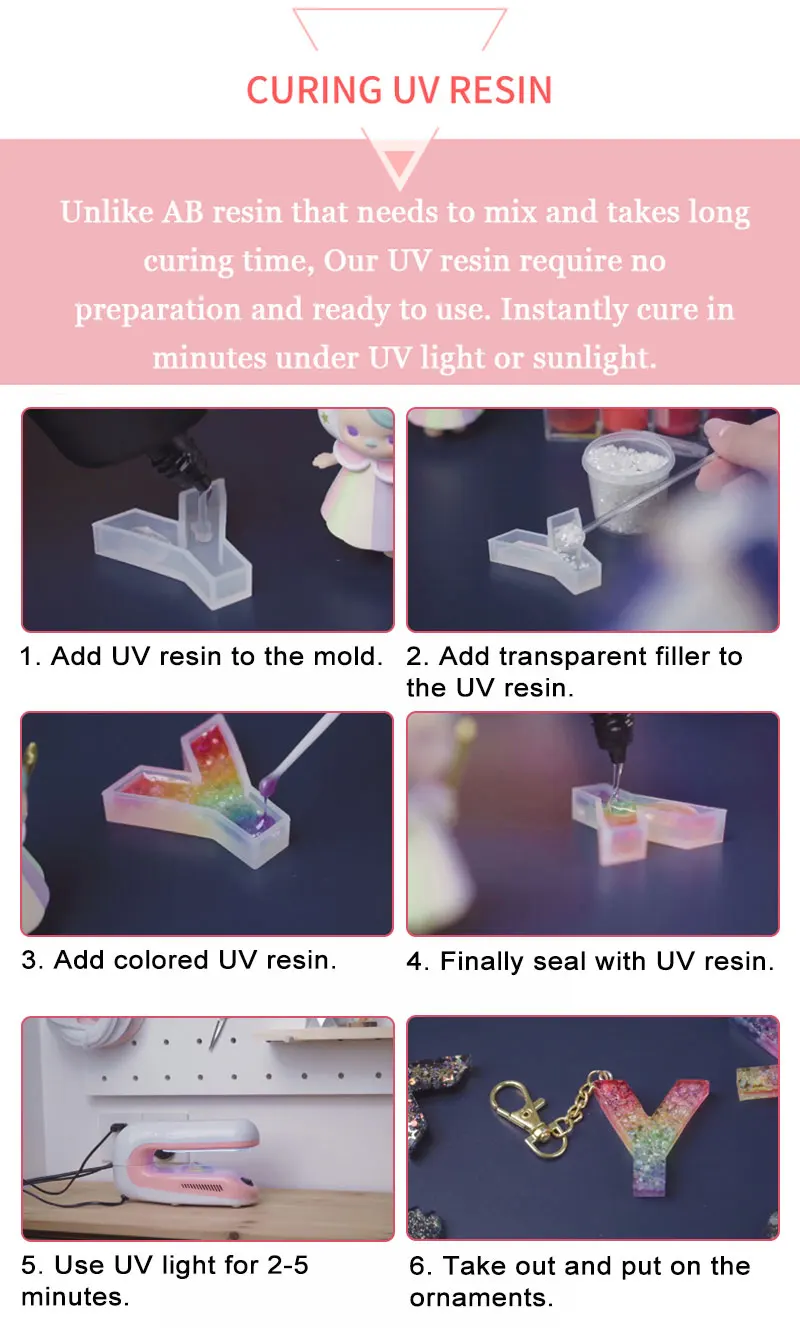 CURING UV RESIN

Unlike AB resin that needs to mix and takes long curing time, Our UV resin require no preparation and ready to use. Instantly cure in minutes under UV light or sunlight.

1. Add UV resin to the mold.

2. Add transparent filler to the UV resin.

3. Add colored UV resin.

4. Finally seal with UV resin.

5. Use UV light for 2-5 minutes.

6. Take out and put on the ornaments.