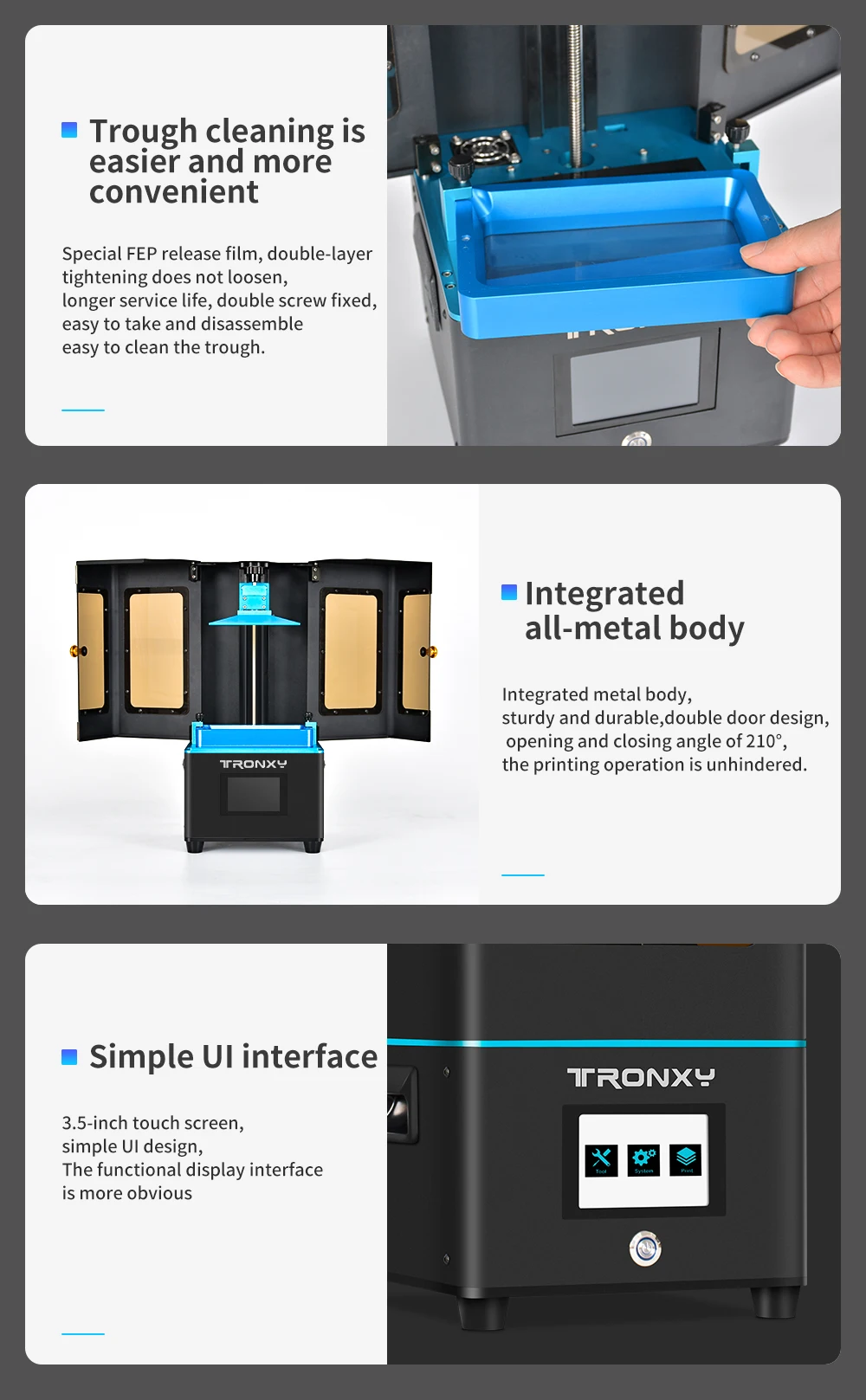 Trough cleaning is easier and more convenient

Special FEP release film, double-layer tightening does not loosen, longer service life, double screw fixed, easy to take and disassemble easy to clean the trough.

TRONXY

Integrated all-metal body

Integrated metal body, sturdy and durable,double door design, opening and closing angle of 210°, the printing operation is unhindered.

Simple UI interface

3.5-inch touch screen, simple UI design, The functional display interface is more obvious

TRONXY

Tool System Print