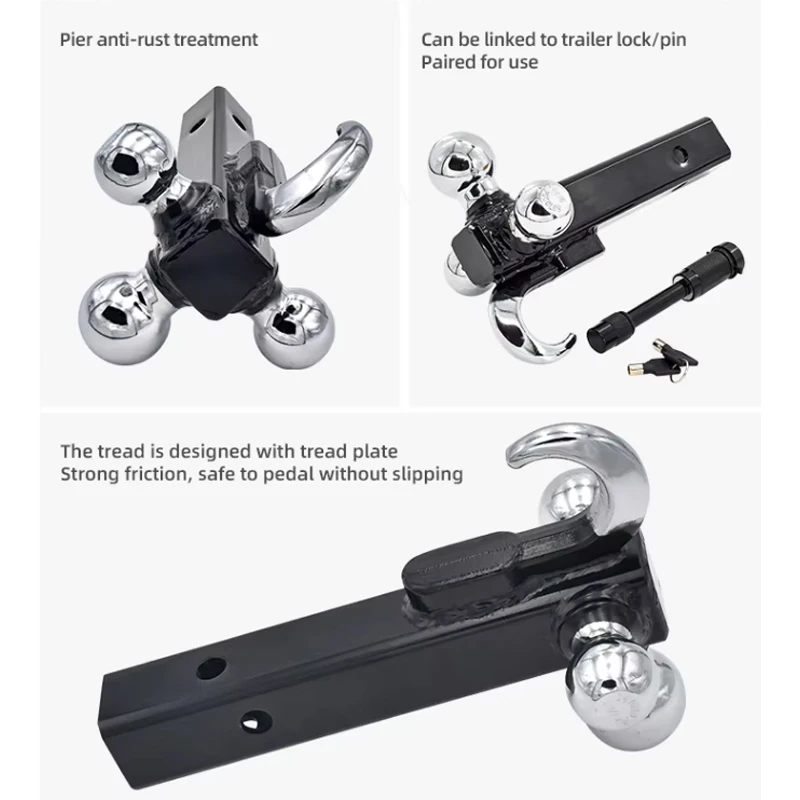 Pier anti-rust treatment

Can be linked to trailer lock/pin
Paired for use

The tread is designed with tread plate
Strong friction, safe to pedal without slipping