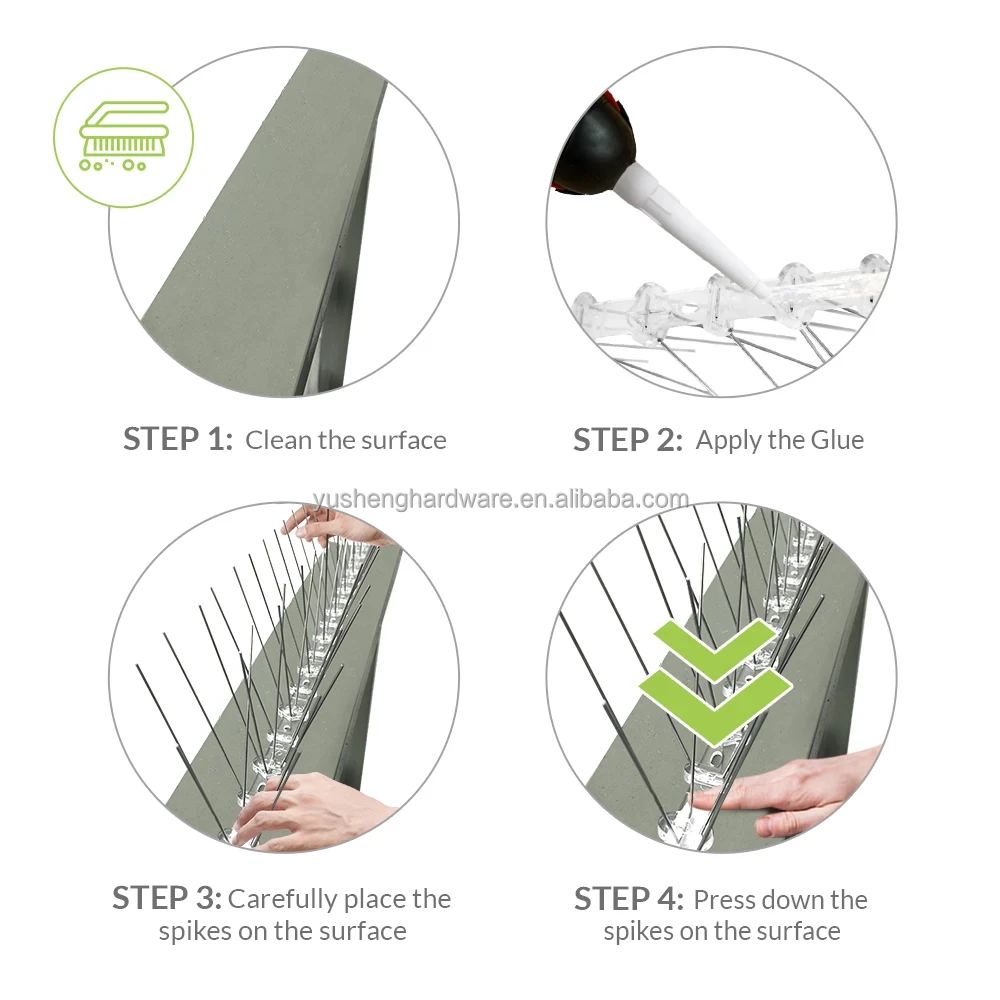 STEP 1: Clean the surface

STEP 2: Apply the Glue

yushenghardware.en.alibaba.com

STEP 3: Carefully place the spikes on the surface

STEP 4: Press down the spikes on the surface