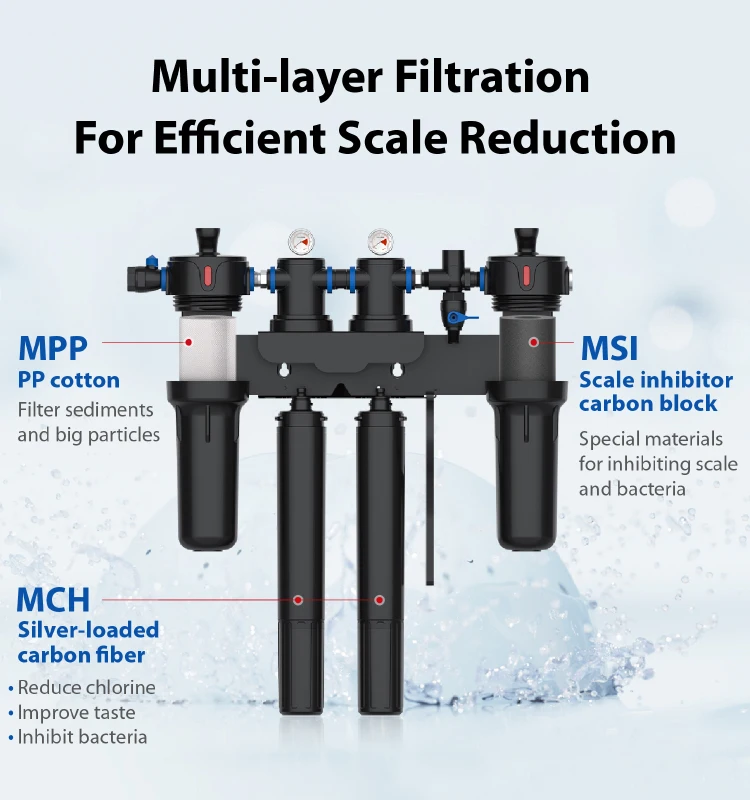 Multi-layer Filtration
For Efficient Scale Reduction

MPP
PP cotton
Filter sediments and big particles

MSI
Scale inhibitor carbon block
Special materials for inhibiting scale and bacteria

MCH
Silver-loaded carbon fiber
• Reduce chlorine
• Improve taste
• Inhibit bacteria