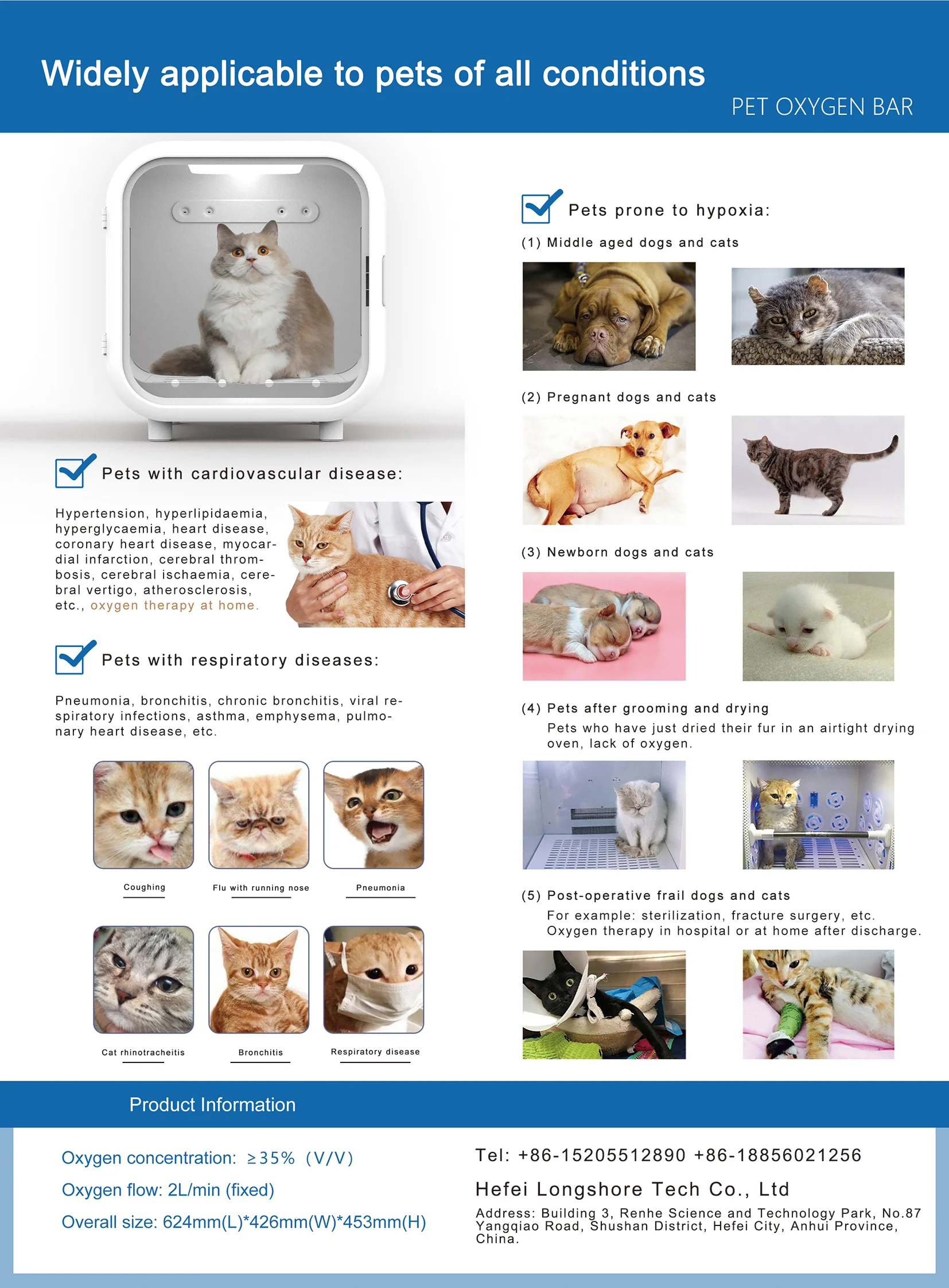 Widely applicable to pets of all conditions

PET OXYGEN BAR

Pets with cardiovascular disease:

Hypertension, hyperlipidaemia, hyperglycaemia, heart disease, coronary heart disease, myocardial infarction, cerebral thrombosis, cerebral ischaemia, cerebral vertigo, atherosclerosis, etc., oxygen therapy at home.

Pets with respiratory diseases:

Pneumonia, bronchitis, chronic bronchitis, viral respiratory infections, asthma, emphysema, pulmonary heart disease, etc.

Coughing

Flu with running nose

Pneumonia

Cat rhinotracheitis

Bronchitis

Respiratory disease

Pets prone to hypoxia:

(1) Middle aged dogs and cats

(2) Pregnant dogs and cats

(3) Newborn dogs and cats

(4) Pets after grooming and drying
Pets who have just dried their fur in an airtight drying oven, lack of oxygen.

(5) Post-operative frail dogs and cats
For example: sterilization, fracture surgery, etc. Oxygen therapy in hospital or at home after discharge.

Product Information

Oxygen concentration: ≥35% (V/V)

Oxygen flow: 2L/min (fixed)

Overall size: 624mm(L)*426mm(W)*453mm(H)

Tel: +86-15205512890 +86-18856021256

Hefei Longshore Tech Co., Ltd

Address: Building 3, Renhe Science and Technology Park, No.87 Yangqiao Road, Shushan District, Hefei City, Anhui Province, China.