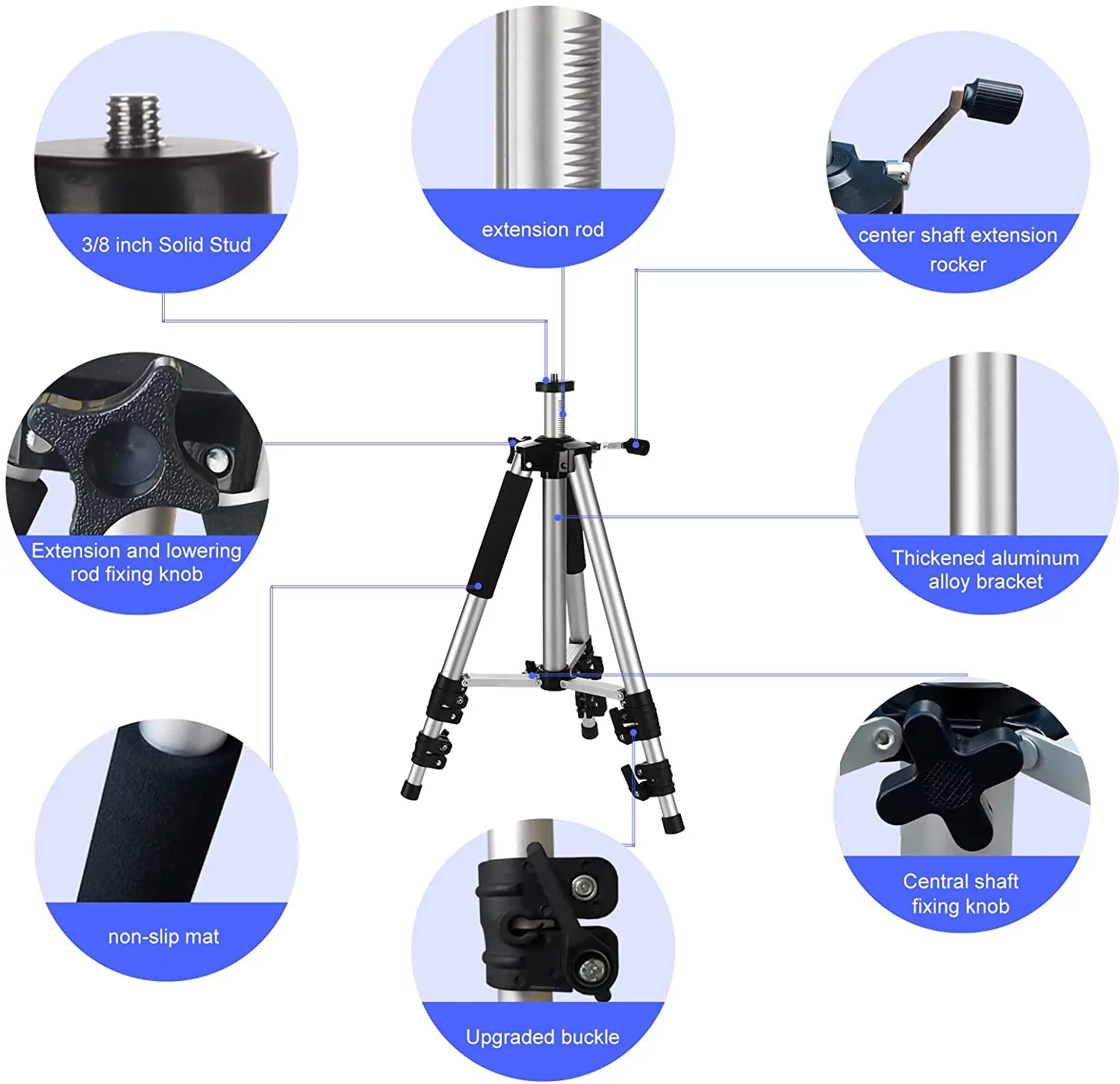 3/8 inch Solid Stud

extension rod

center shaft extension rocker

Extension and lowering rod fixing knob

Thickened aluminum alloy bracket

non-slip mat

Upgraded buckle

Central shaft fixing knob