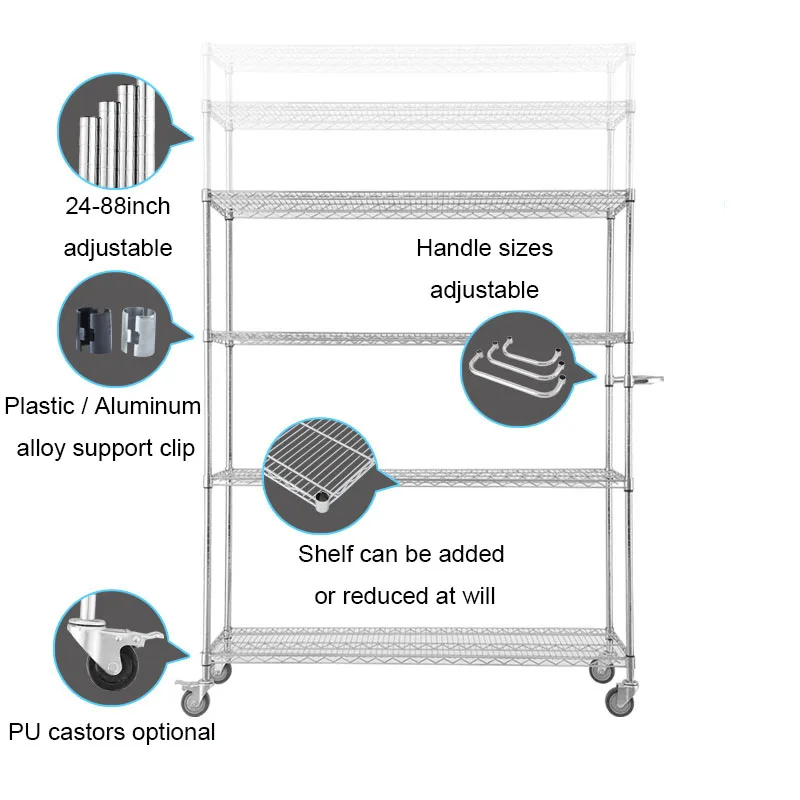 24-88inch adjustable

Handle sizes adjustable

Plastic / Aluminum alloy support clip

Shelf can be added or reduced at will

PU castors optional