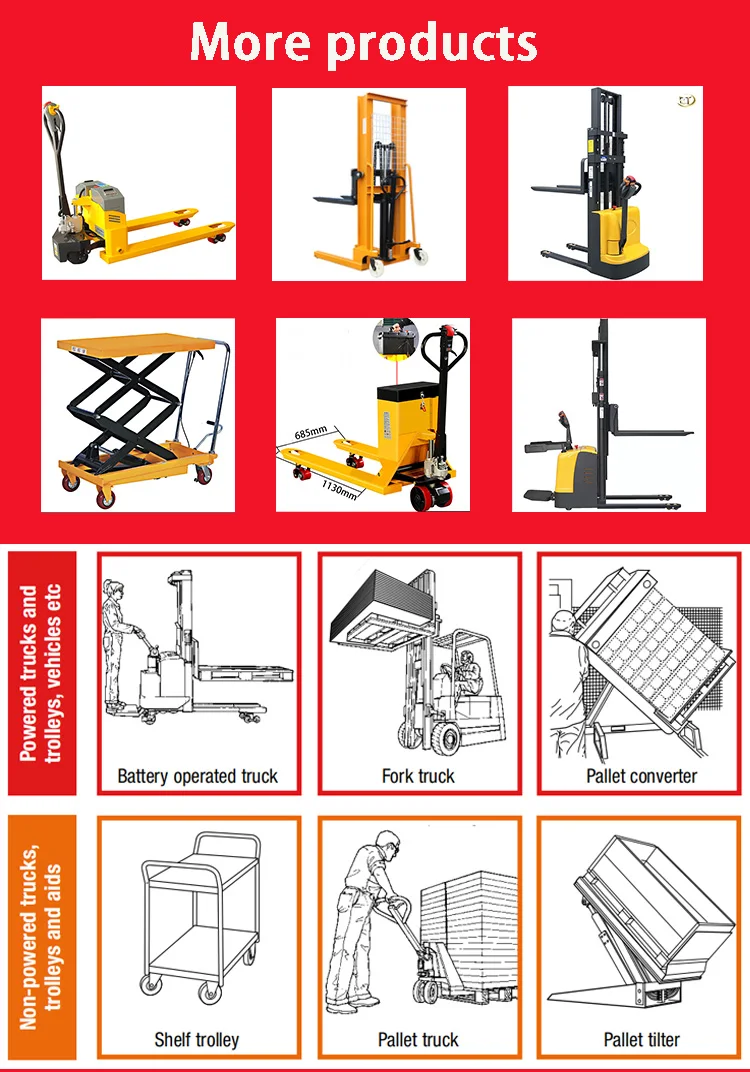 More products

685mm
1130mm

Powered trucks and trolleys, vehicles etc

Battery operated truck

Fork truck

Pallet converter

Non-powered trucks, trolleys and aids

Shelf trolley

Pallet truck

Pallet tilter