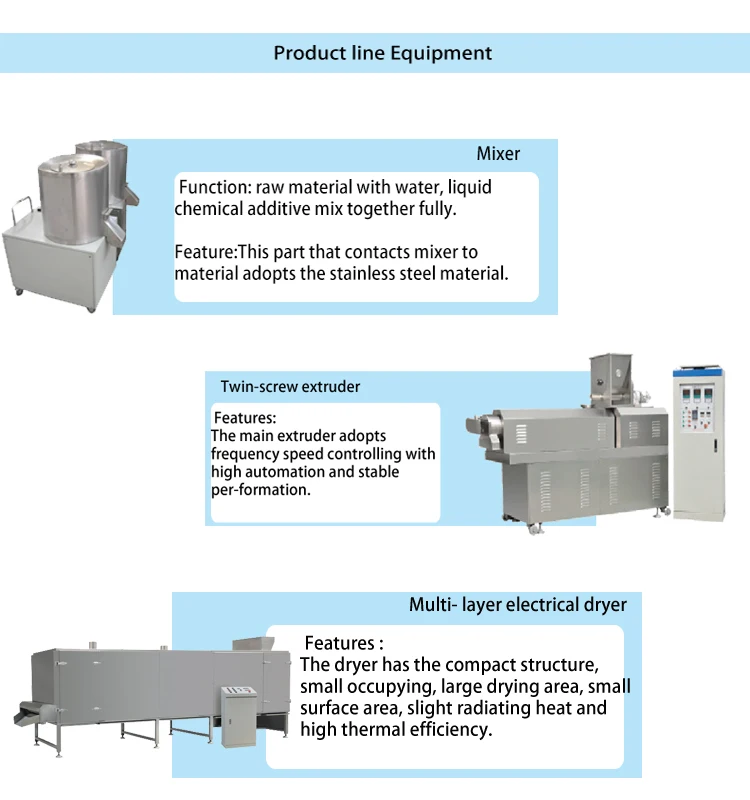 Product line Equipment

Mixer

Function: raw material with water, liquid chemical additive mix together fully.

Feature:This part that contacts mixer to material adopts the stainless steel material.

Twin-screw extruder

Features:
The main extruder adopts frequency speed controlling with high automation and stable per-formation.

Multi- layer electrical dryer

Features :
The dryer has the compact structure, small occupying, large drying area, small surface area, slight radiating heat and high thermal efficiency.