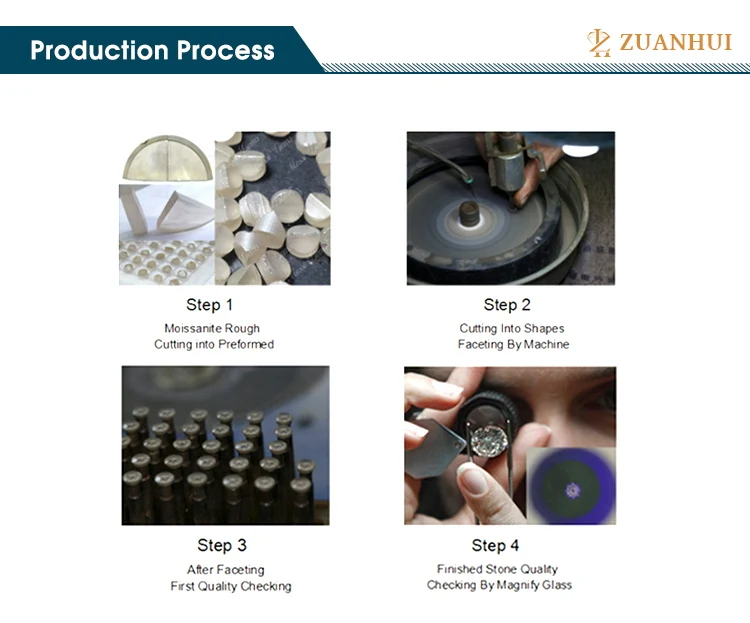 Production Process

ZUANHUI

Step 1
Moissanite Rough
Cutting into Preformed

Step 2
Cutting Into Shapes
Faceting By Machine

Step 3
After Faceting
First Quality Checking

Step 4
Finished Stone Quality
Checking By Magnify Glass