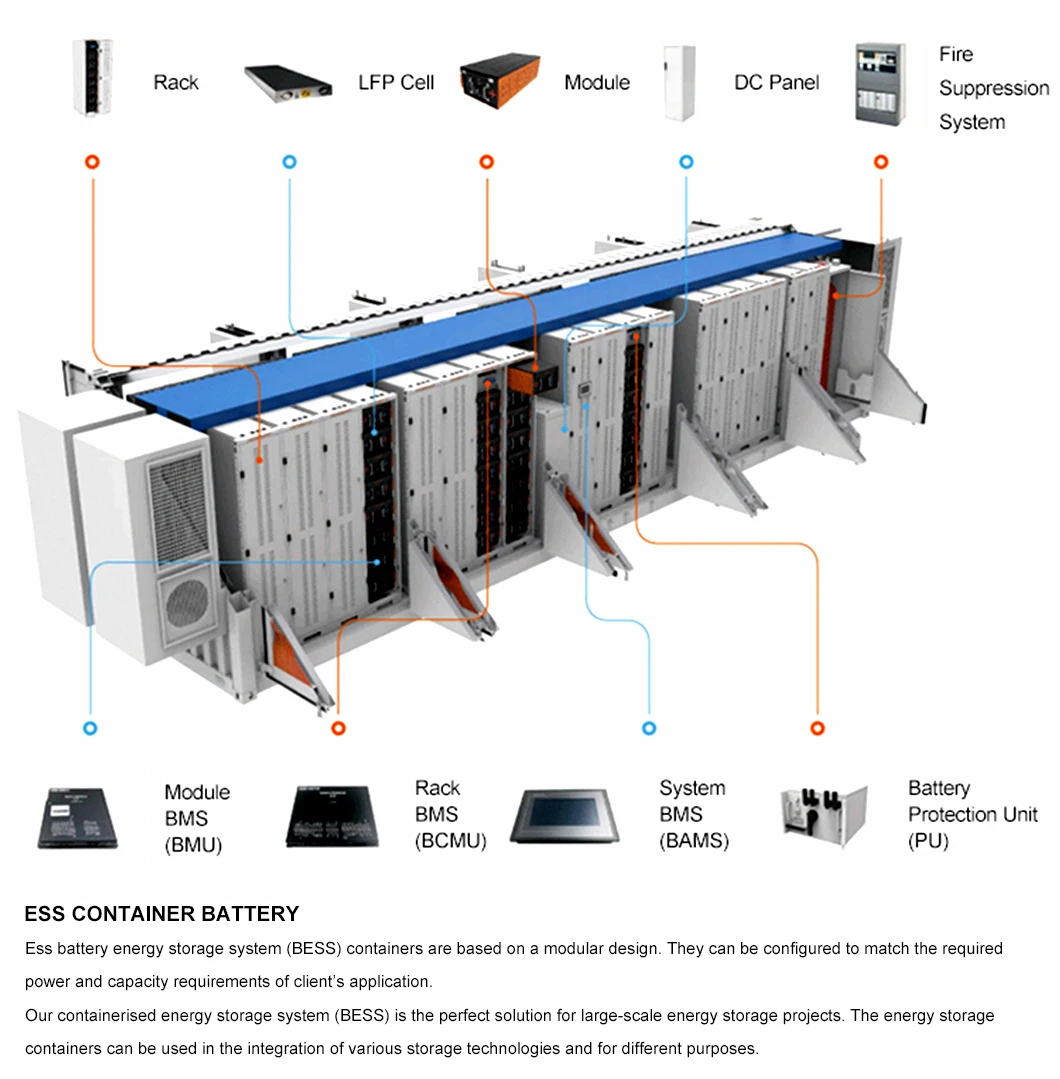 Rack

LFP Cell

Module

DC Panel

Fire Suppression System

Module BMS (BMU)

Rack BMS (BCMU)

System BMS (BAMS)

Battery Protection Unit (PU)

ESS CONTAINER BATTERY

Ess battery energy storage system (BESS) containers are based on a modular design. They can be configured to match the required power and capacity requirements of client's application.

Our containerised energy storage system (BESS) is the perfect solution for large-scale energy storage projects. The energy storage containers can be used in the integration of various storage technologies and for different purposes.